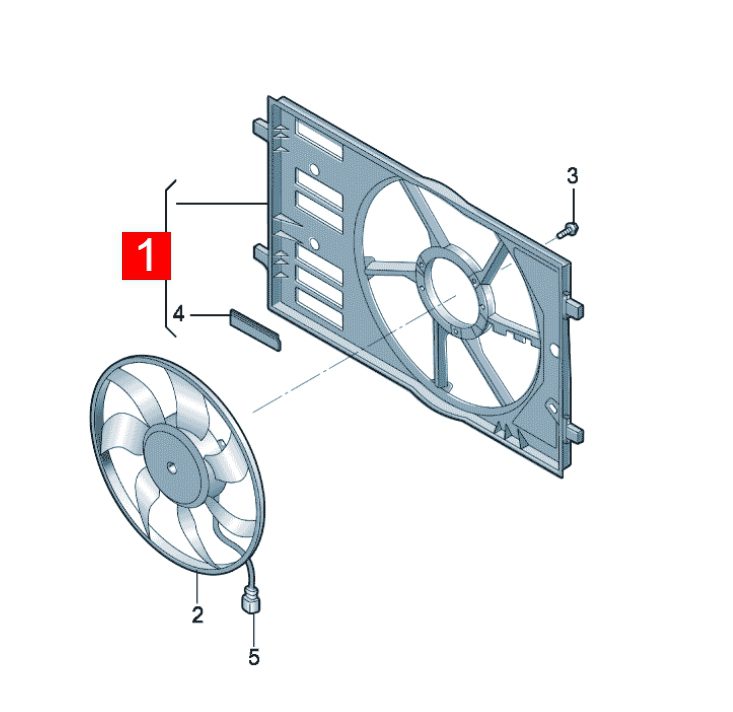 3
1
4
2
5