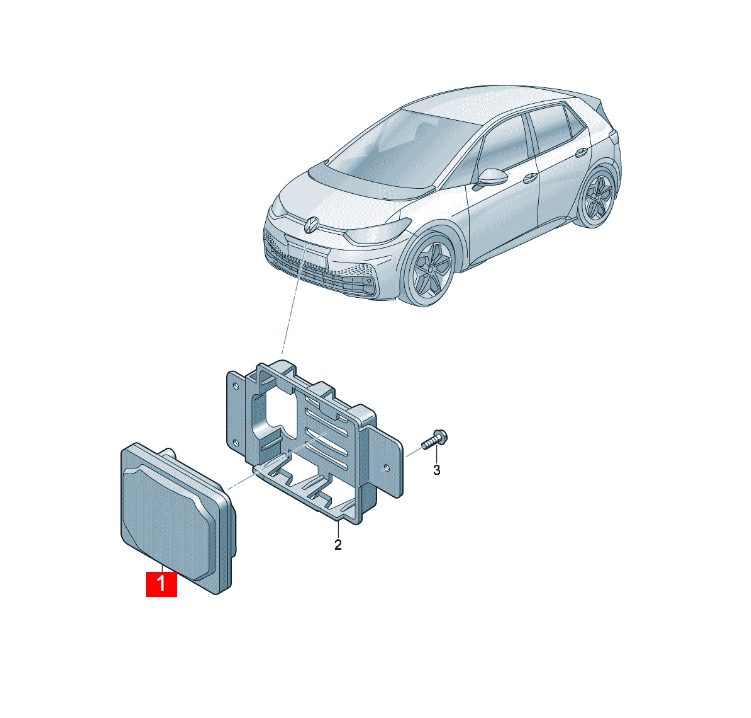 3

2

1