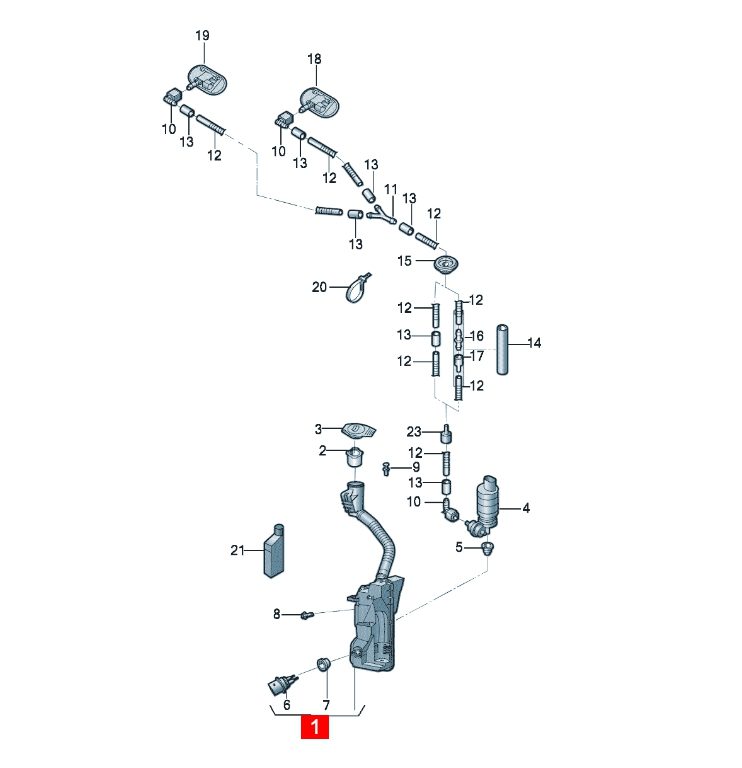 19
18
10
13
12
10
13
12
13
11
13
12
13
15
20
12
12
13
16
14
12
17
12
3
23
2
12
9
13
10
4
21
5
8
6
7
1