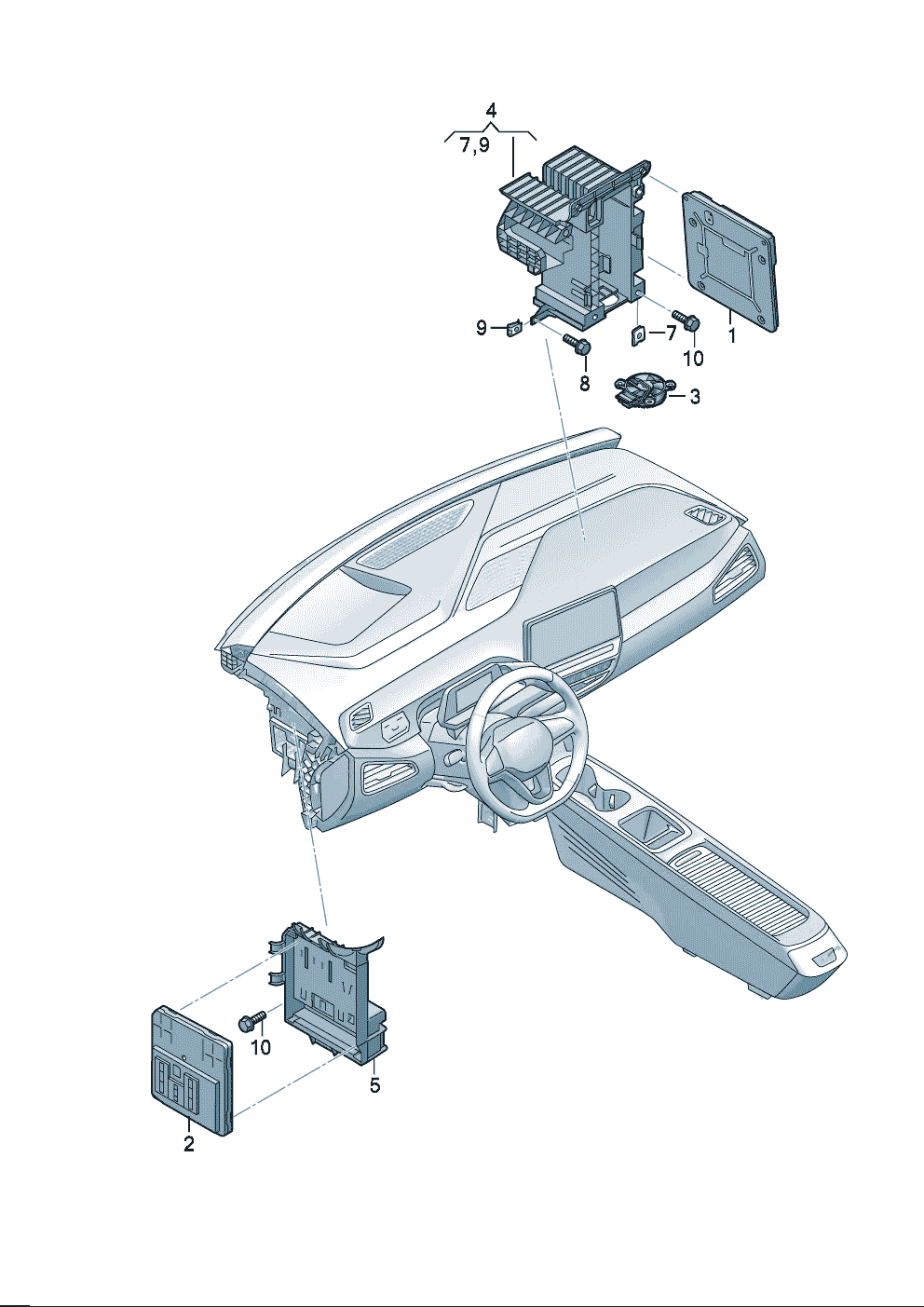 4
7,9
9
7
10
1
8
3
10
5
2