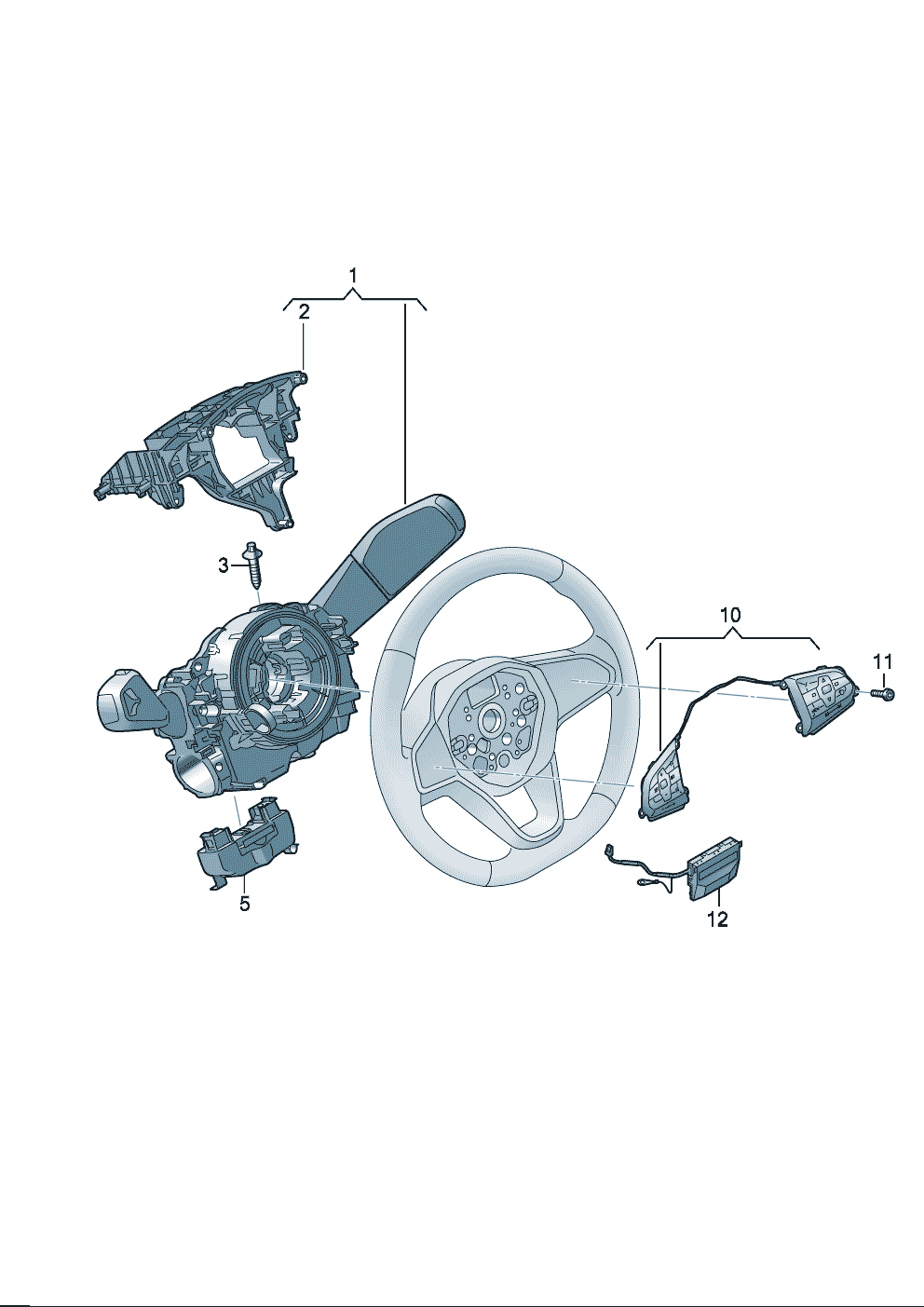 1
2
3
10
11
5
12