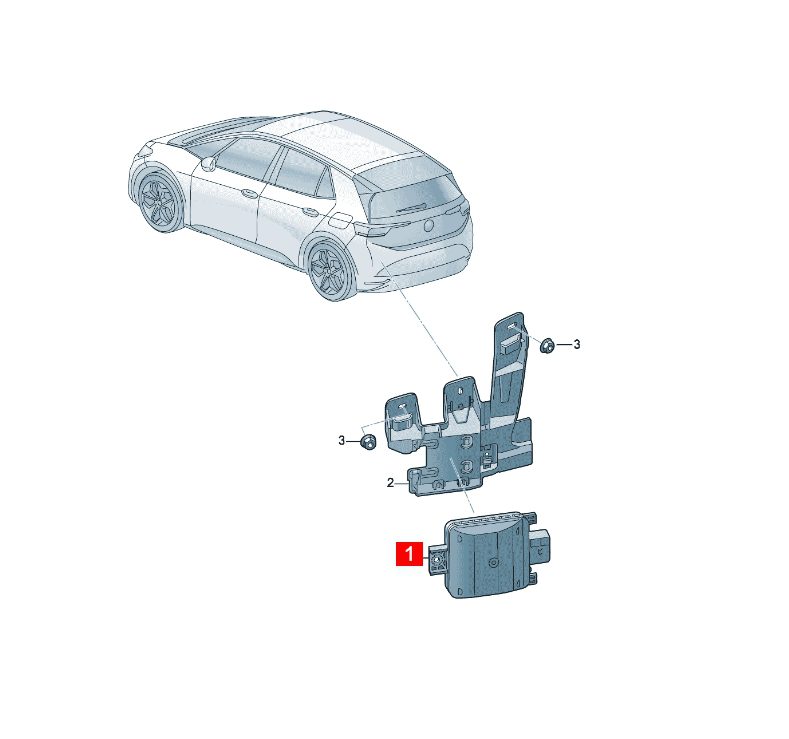 3

3

2

1