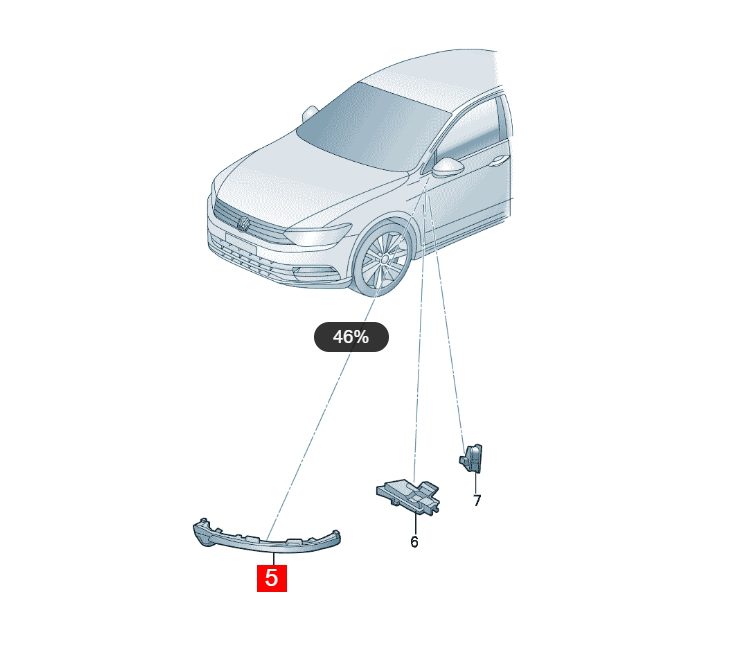 46%

7

6

5