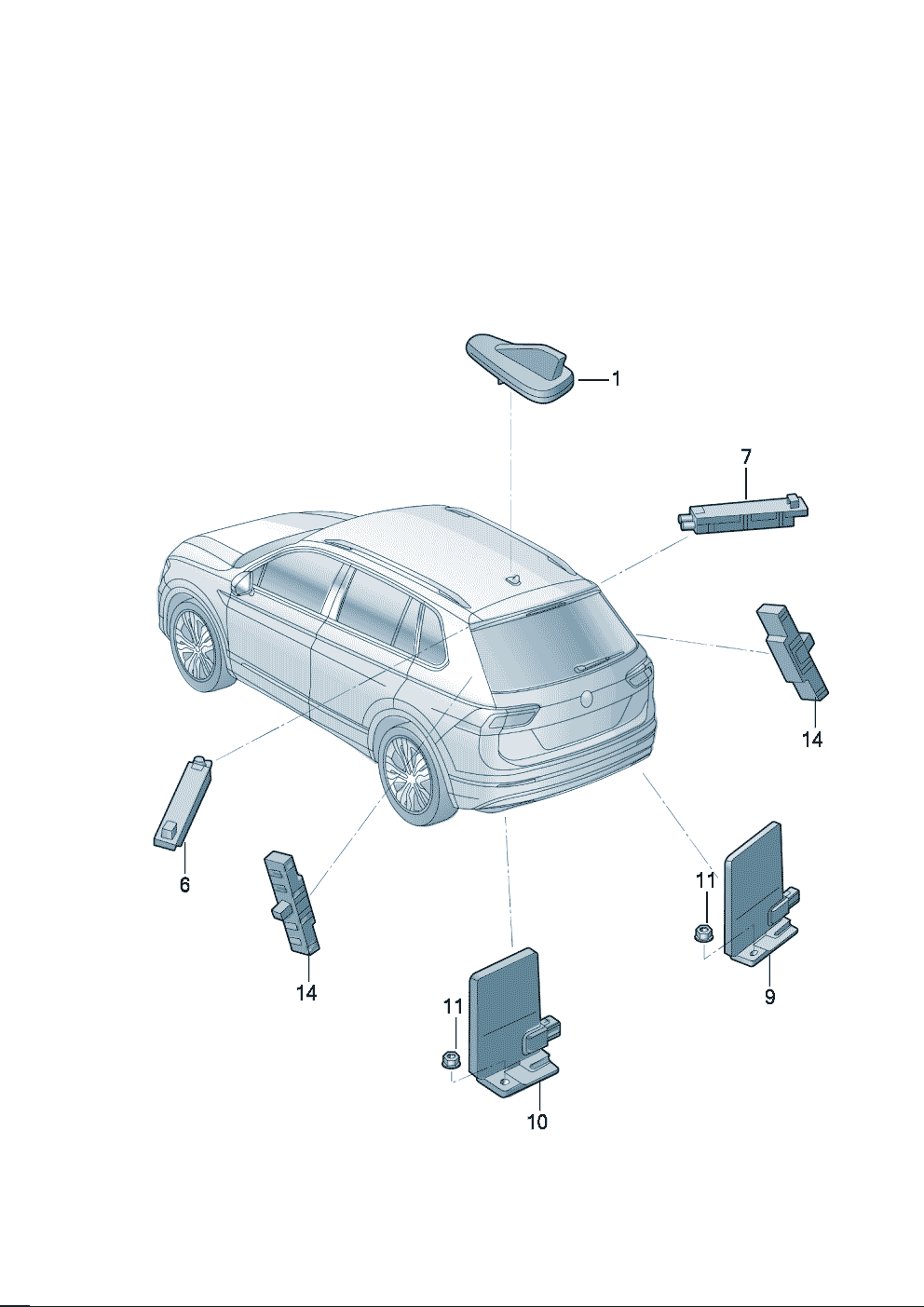 1
7
14
6
14
11
9
11
10