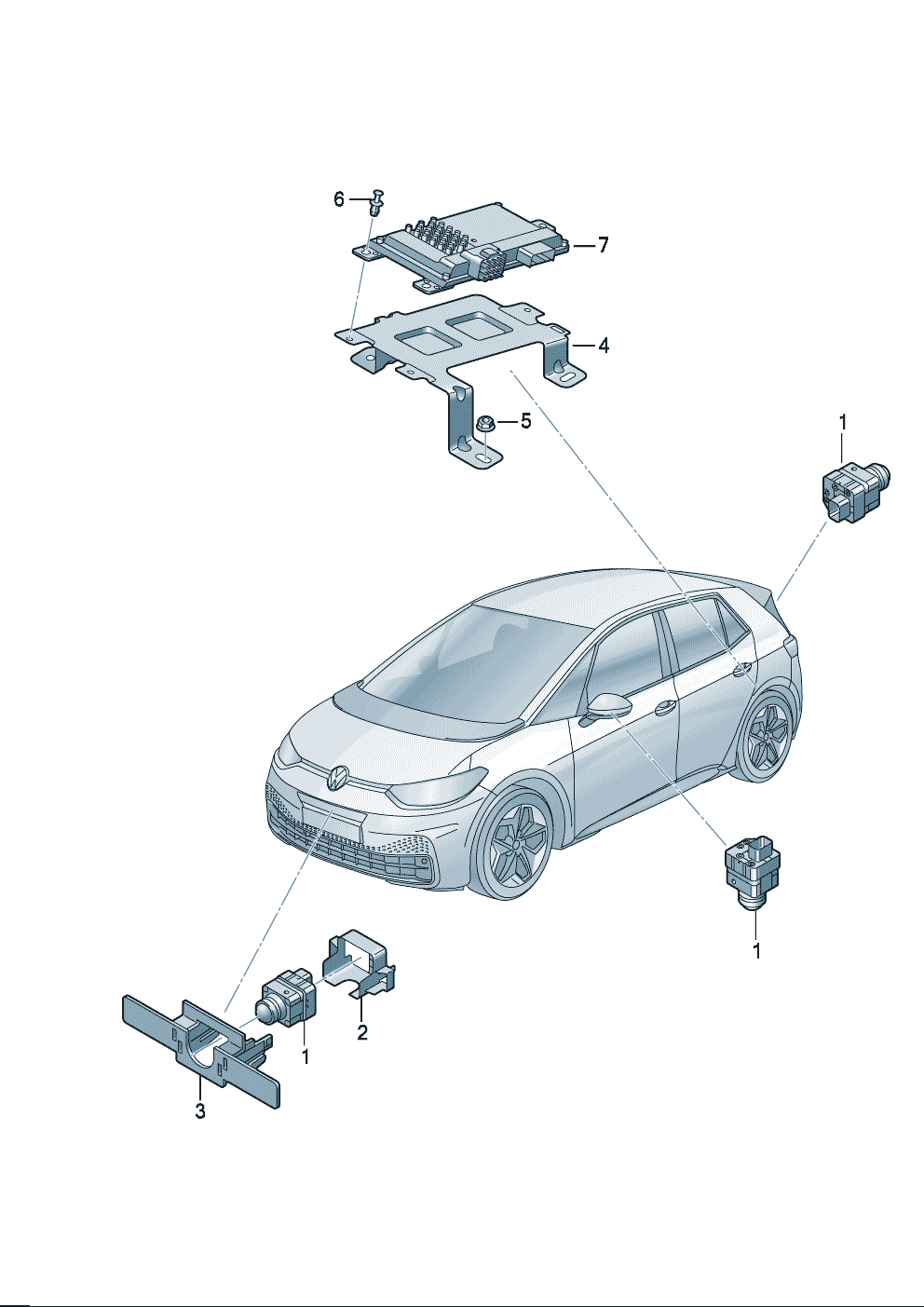 6
7
4
5
1
1
2
1
3