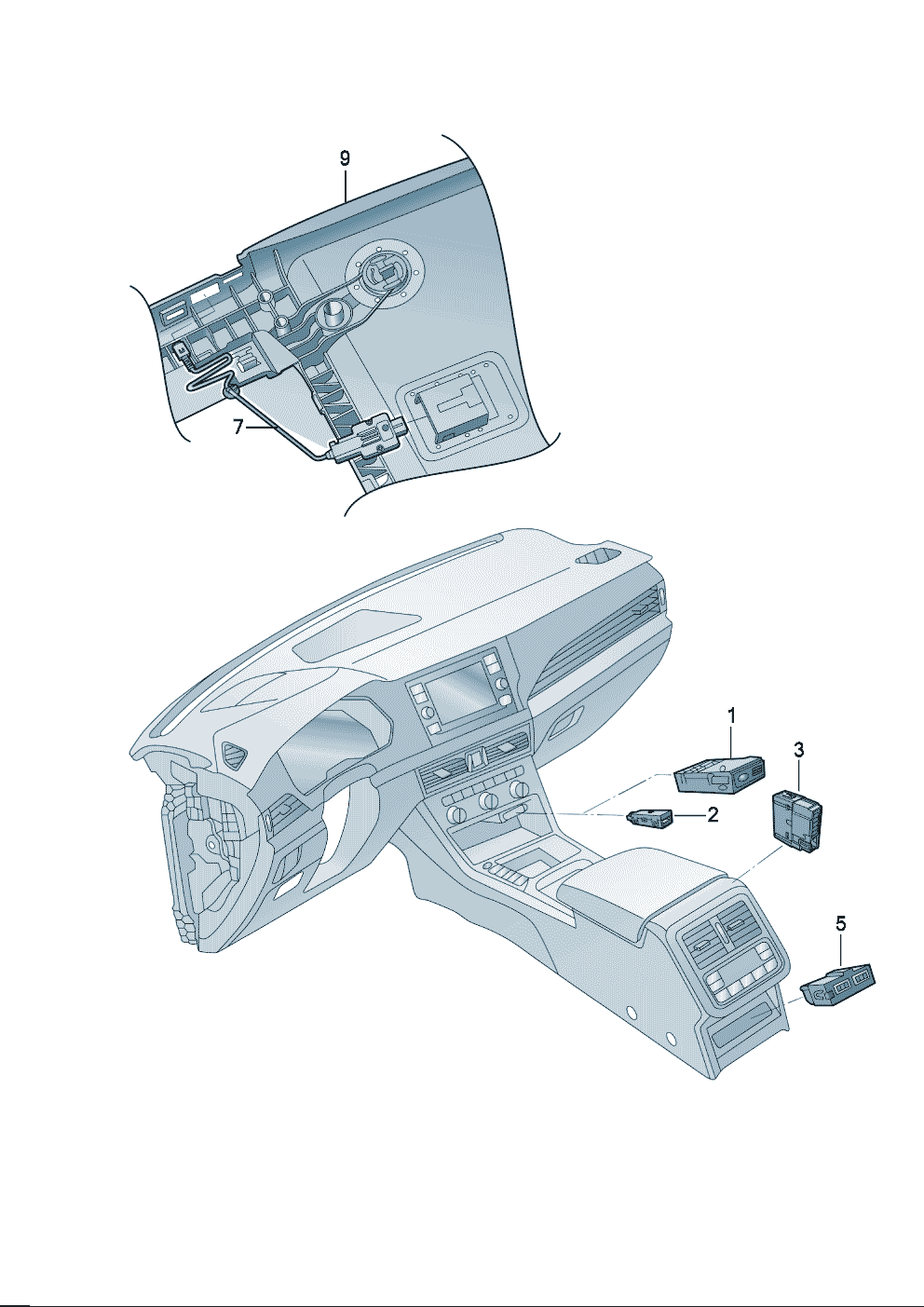 9

7

1

3

2

5