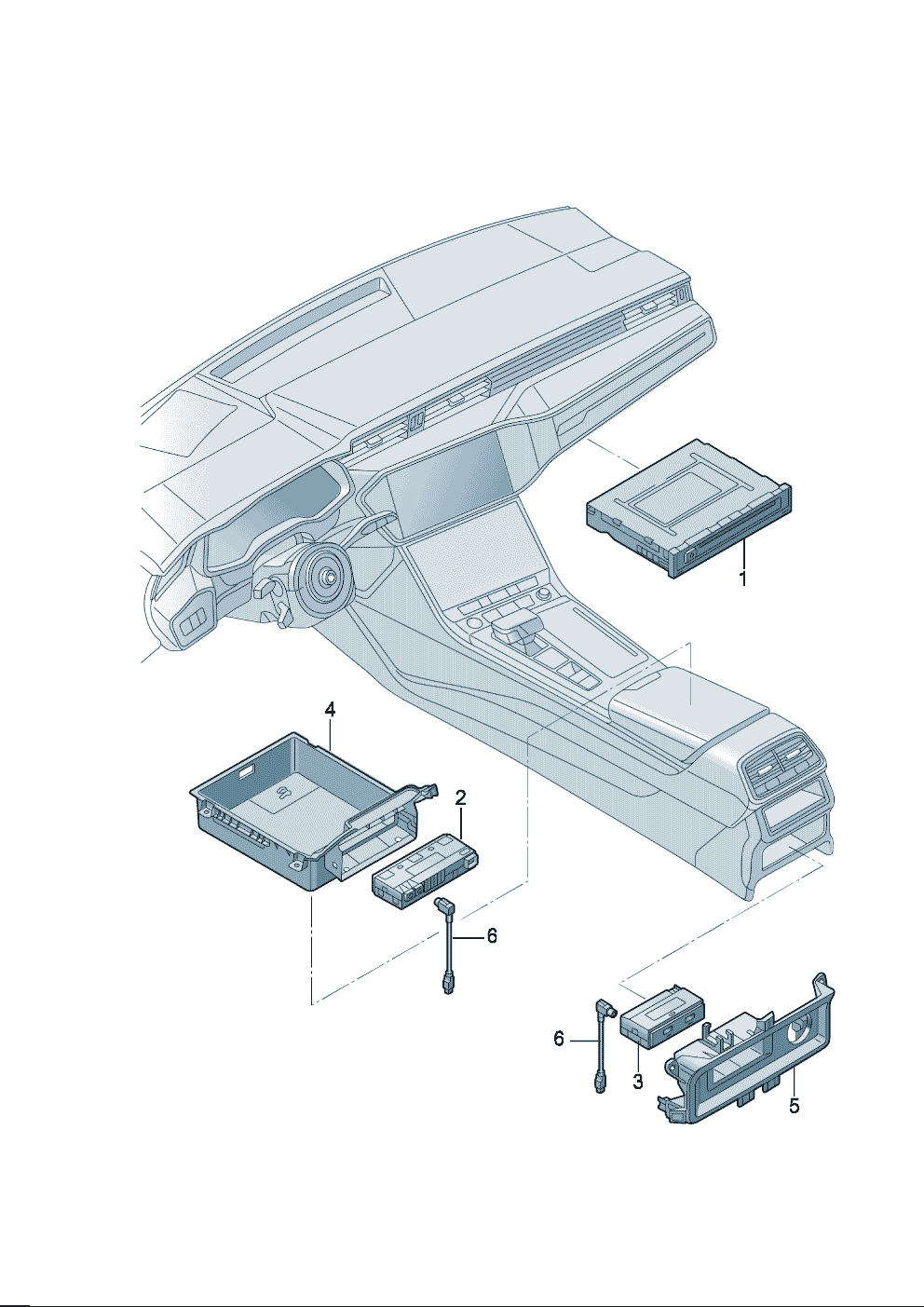 1

4

2

6

6

3

5