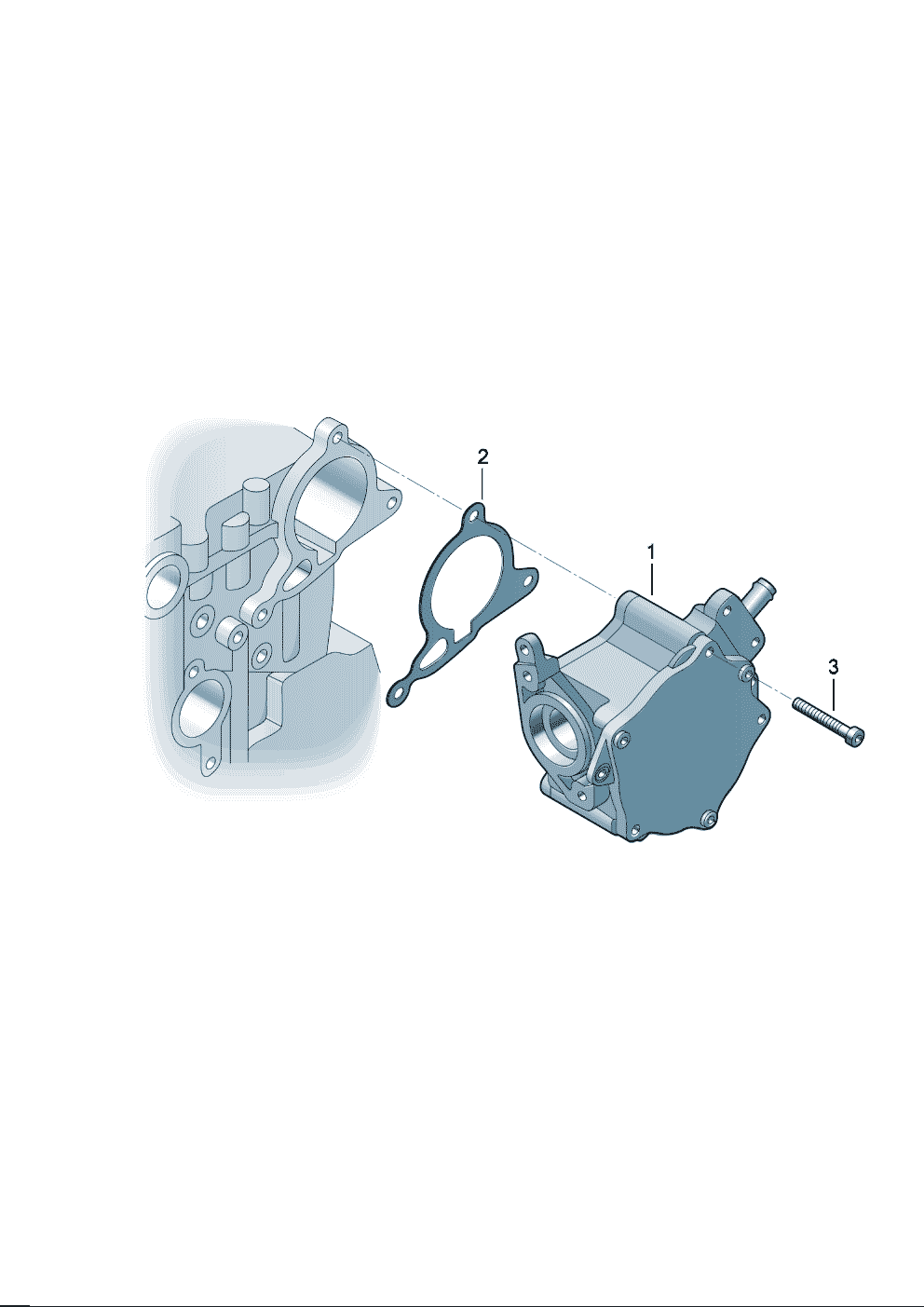 2
1
3