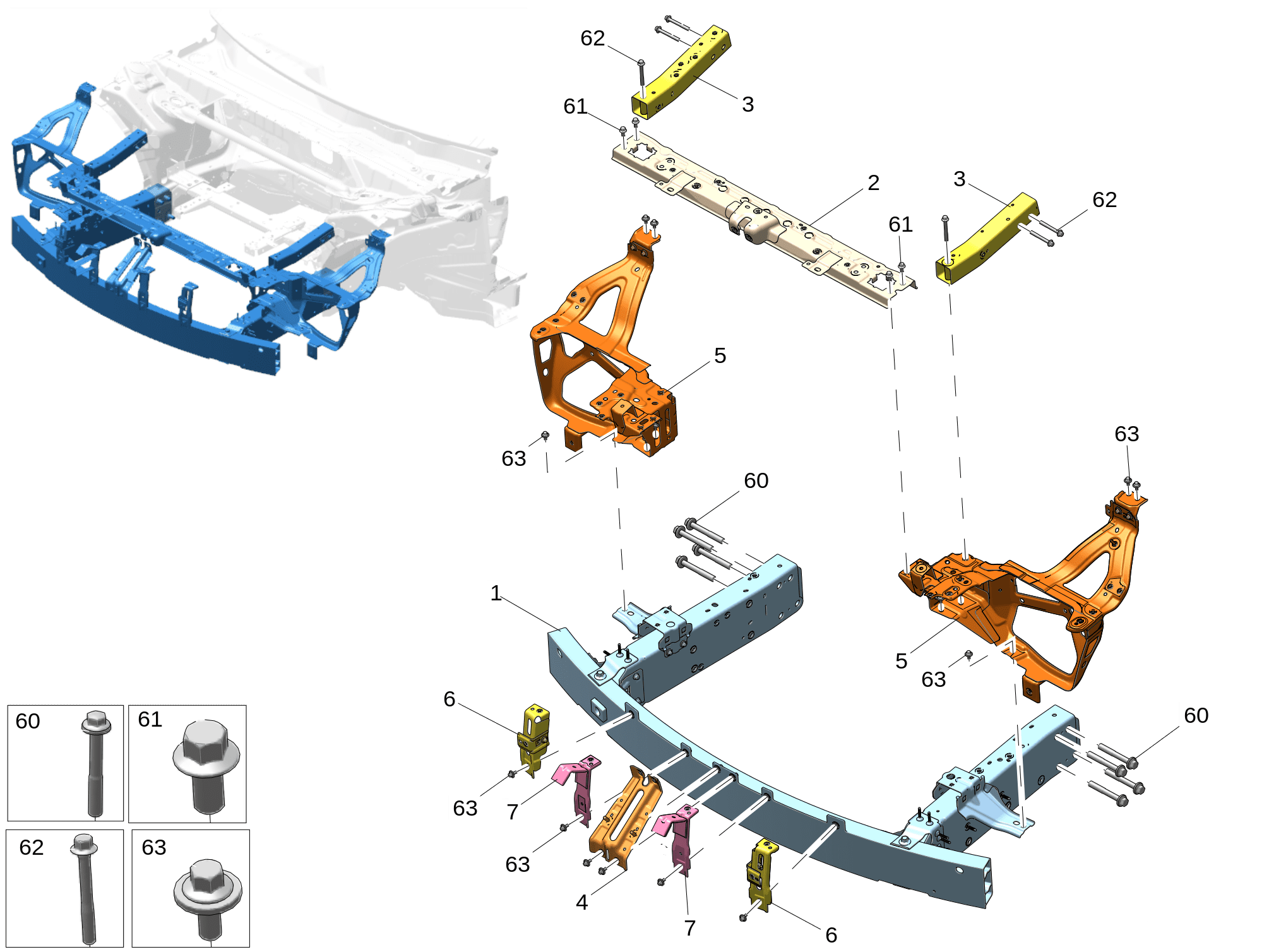 62
3
61
2
3
62
61
5
63
63
60
1
5
63
6
60
63
7
63
4
7
6
60
61
62
63