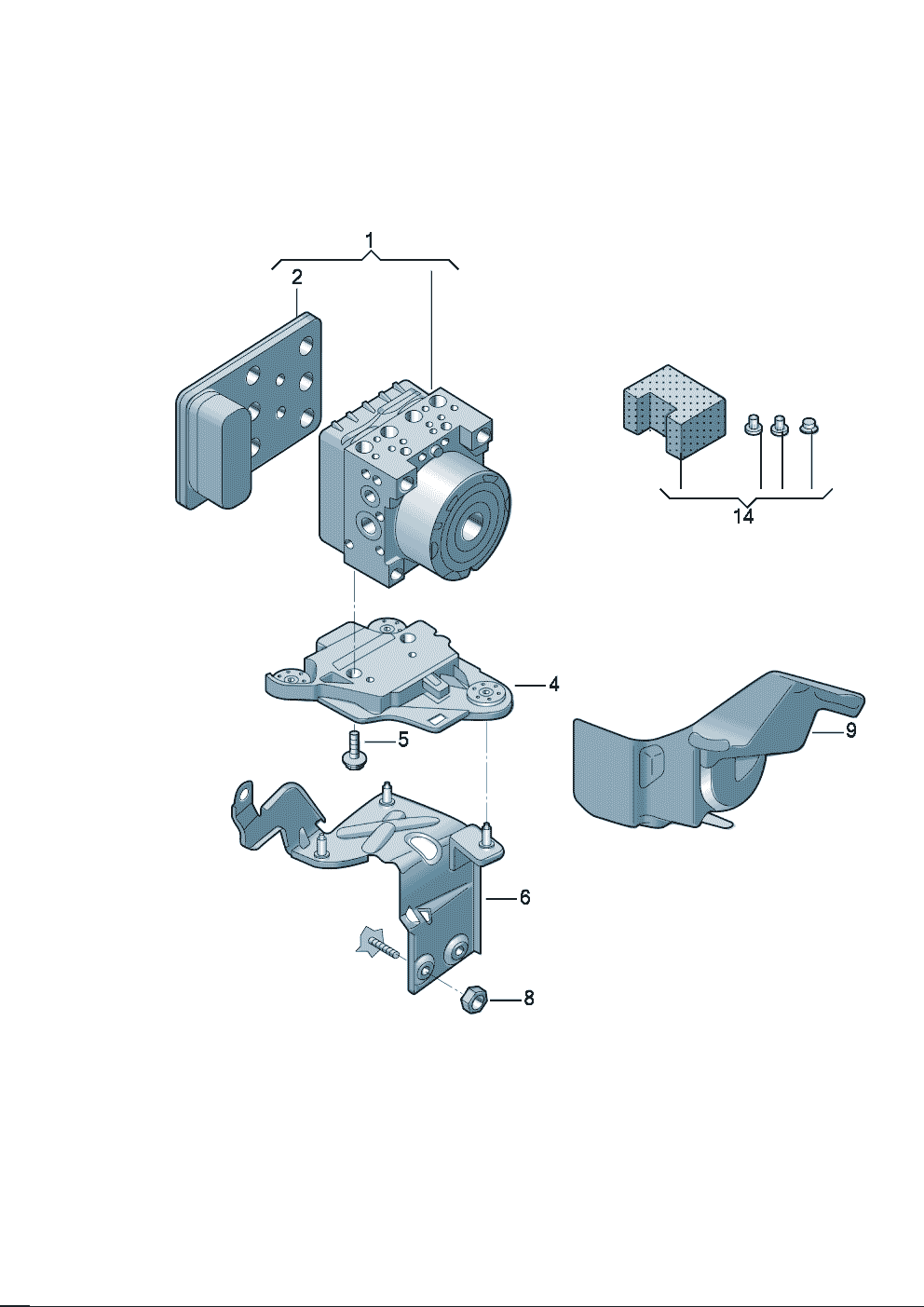 1
2
14
4
5
9
6
8