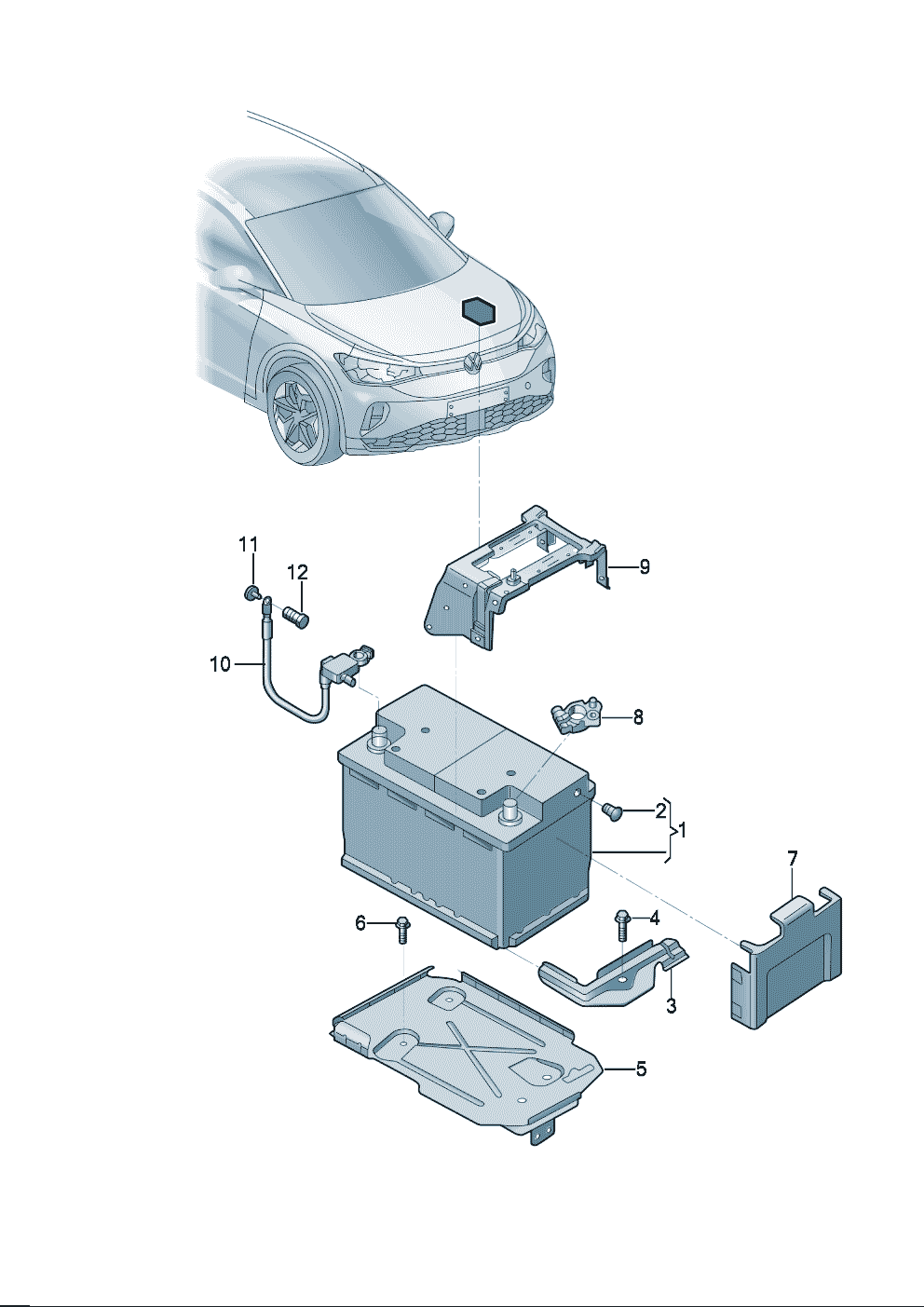 11
12
9
10
8
2
1
7
6
4
3
5