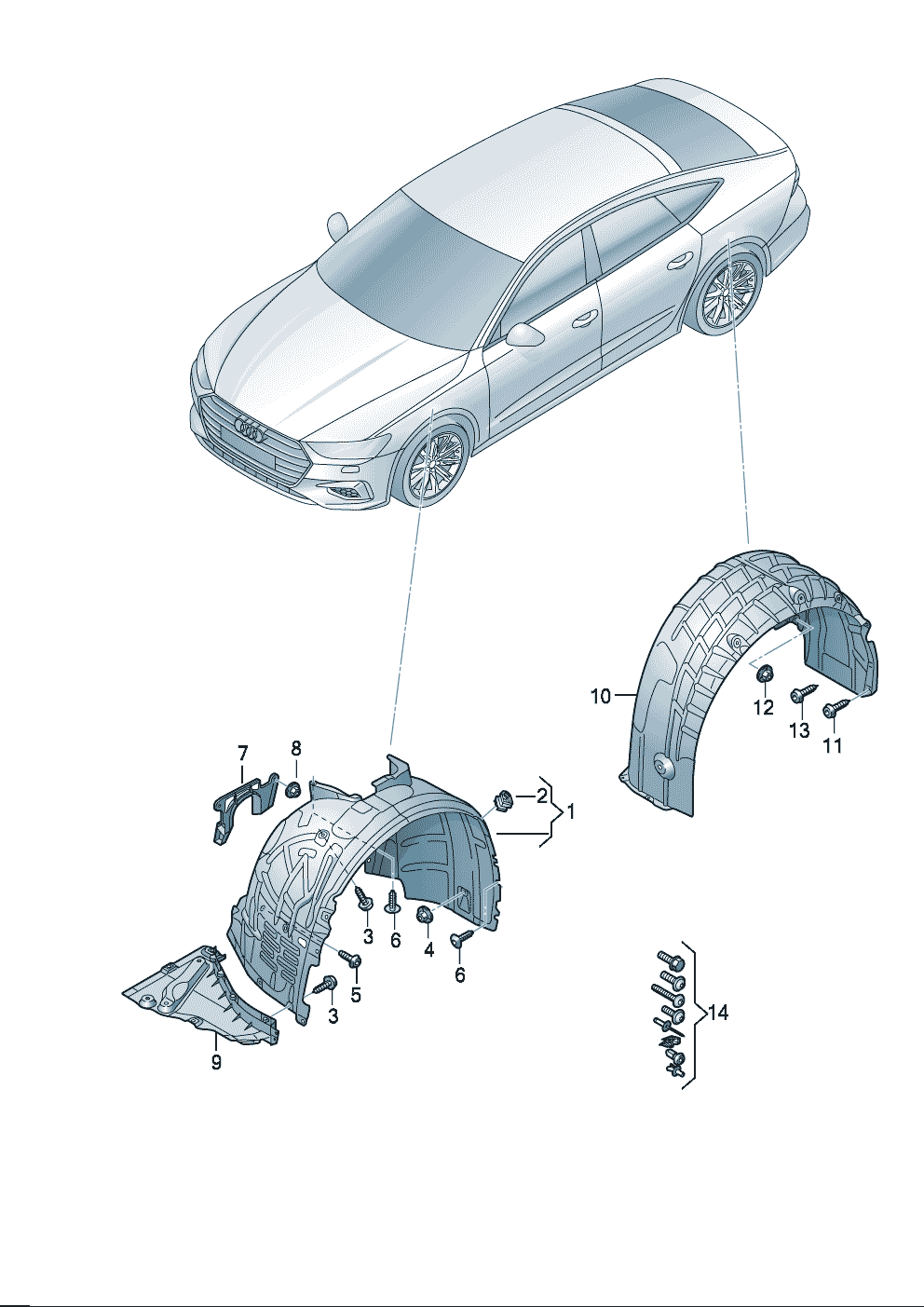 10
12
13
11
7
8
2
1
3
6
4
6
5
3
9
14