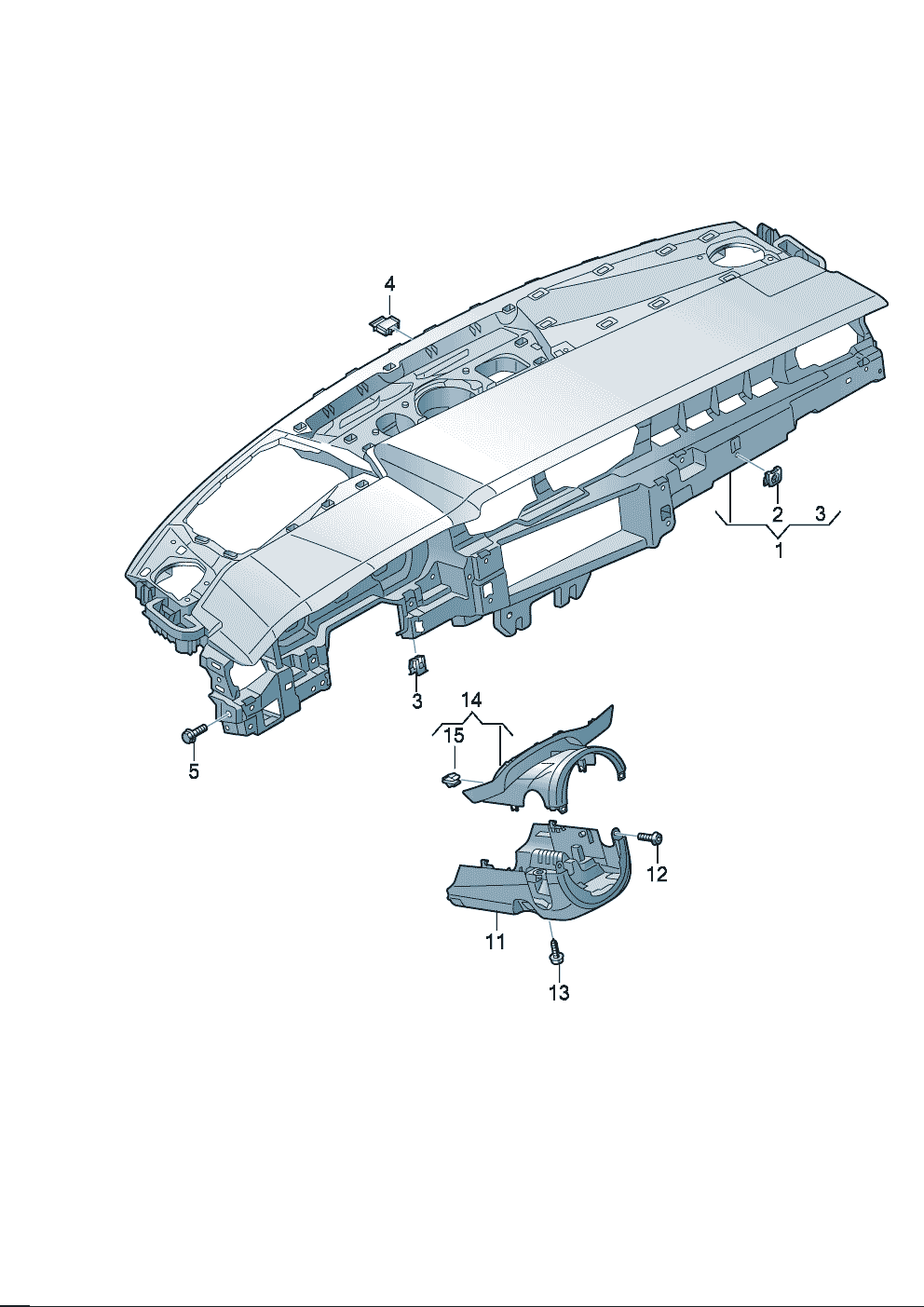 4
2
3
1
3
14
15
5
12
11
13