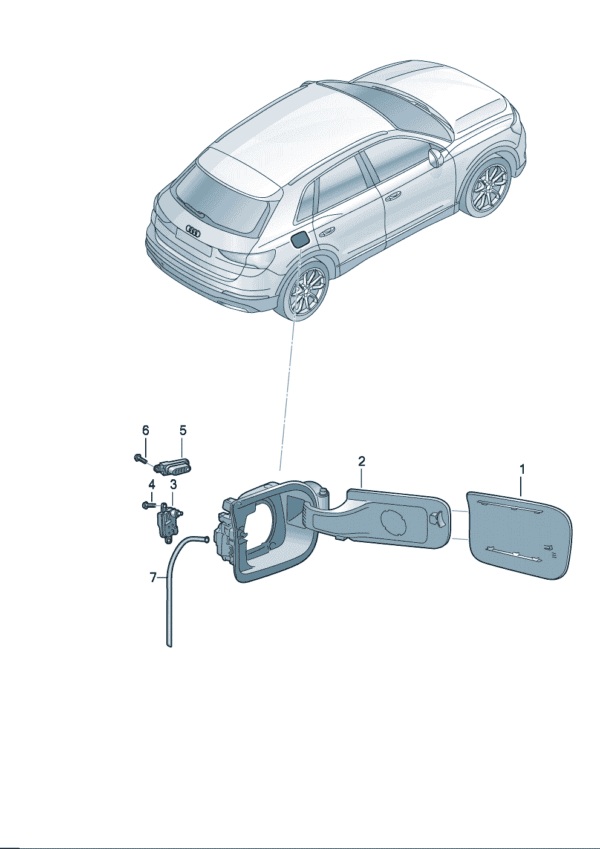 6
5
4
3
2
1
7