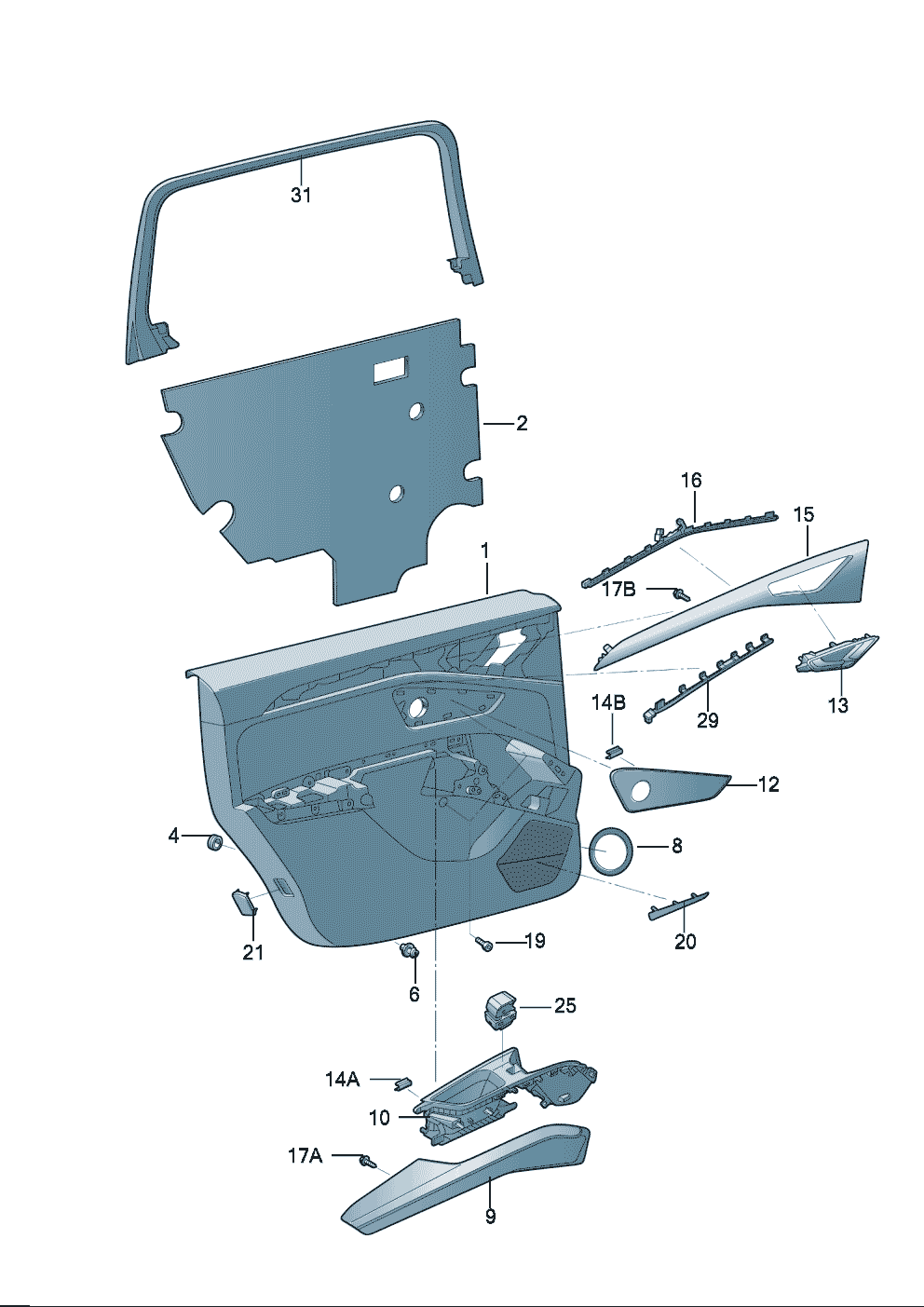 31
2
16
15
1
17B
13
29
14B
12
4
8
21
20
19
6
25
14A
10
17A
9