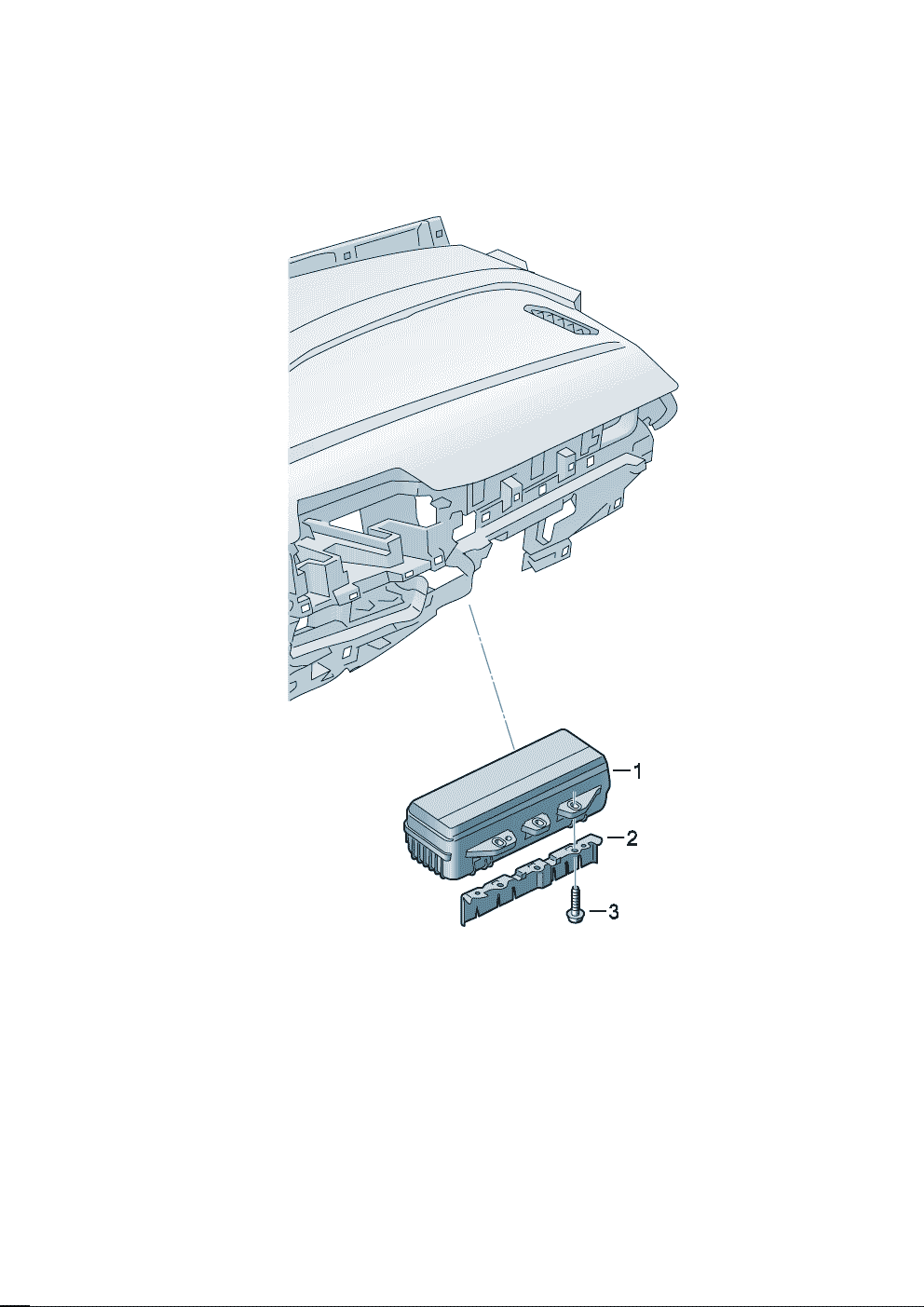 1
2
3