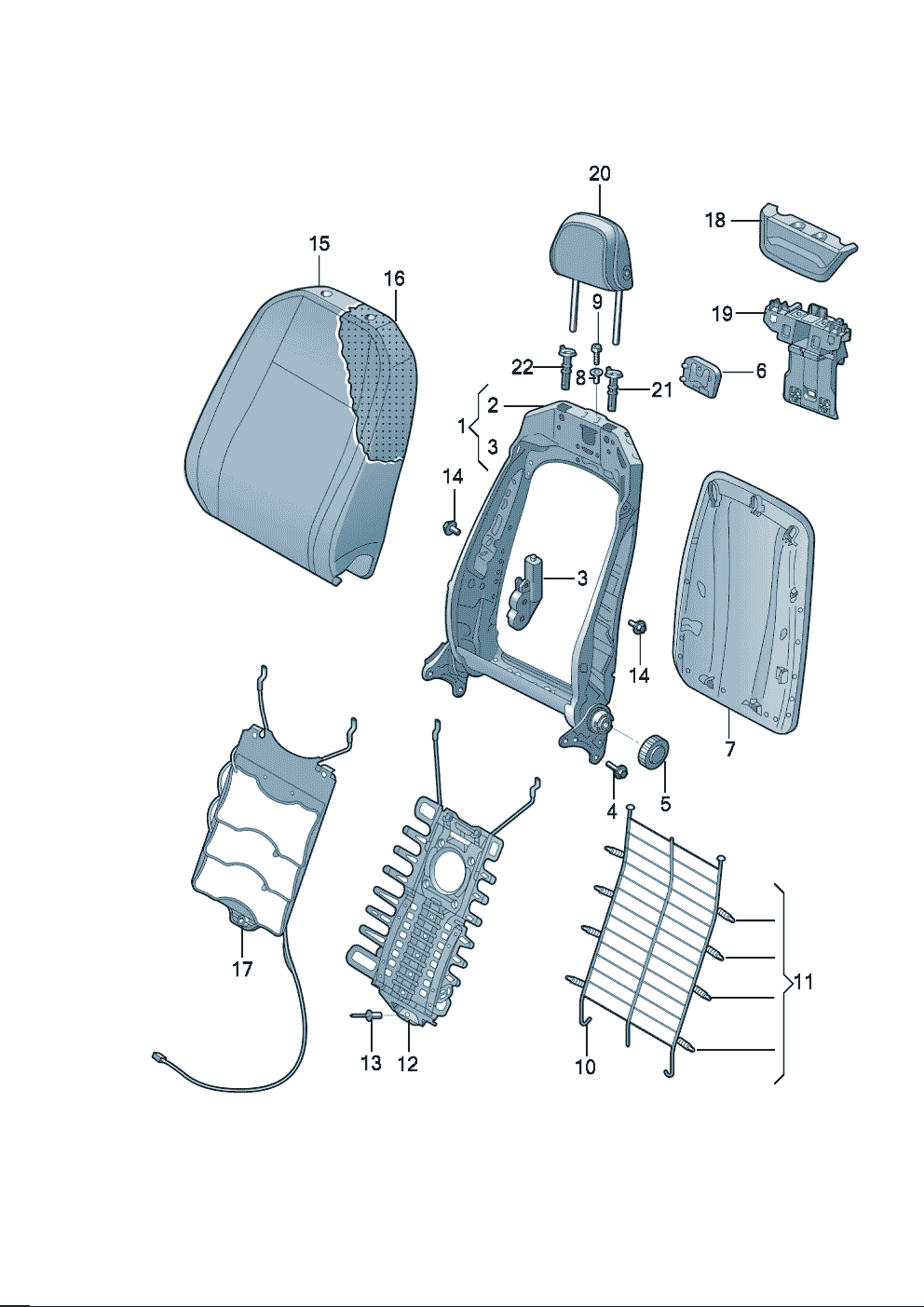 20
18
15
16
19
9
22
8
21
6
2
1
3
14
3
14
7
4
5
17
13
12
10
11