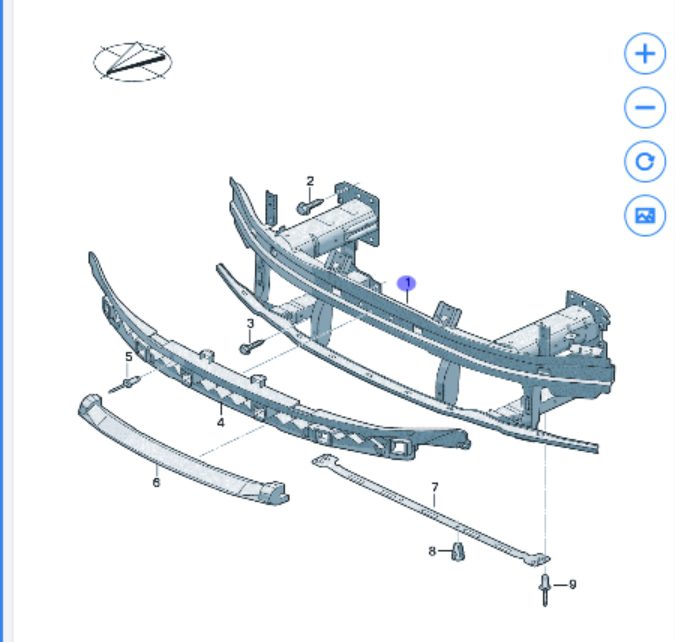 2
1
3
5
4
6
7
8
9