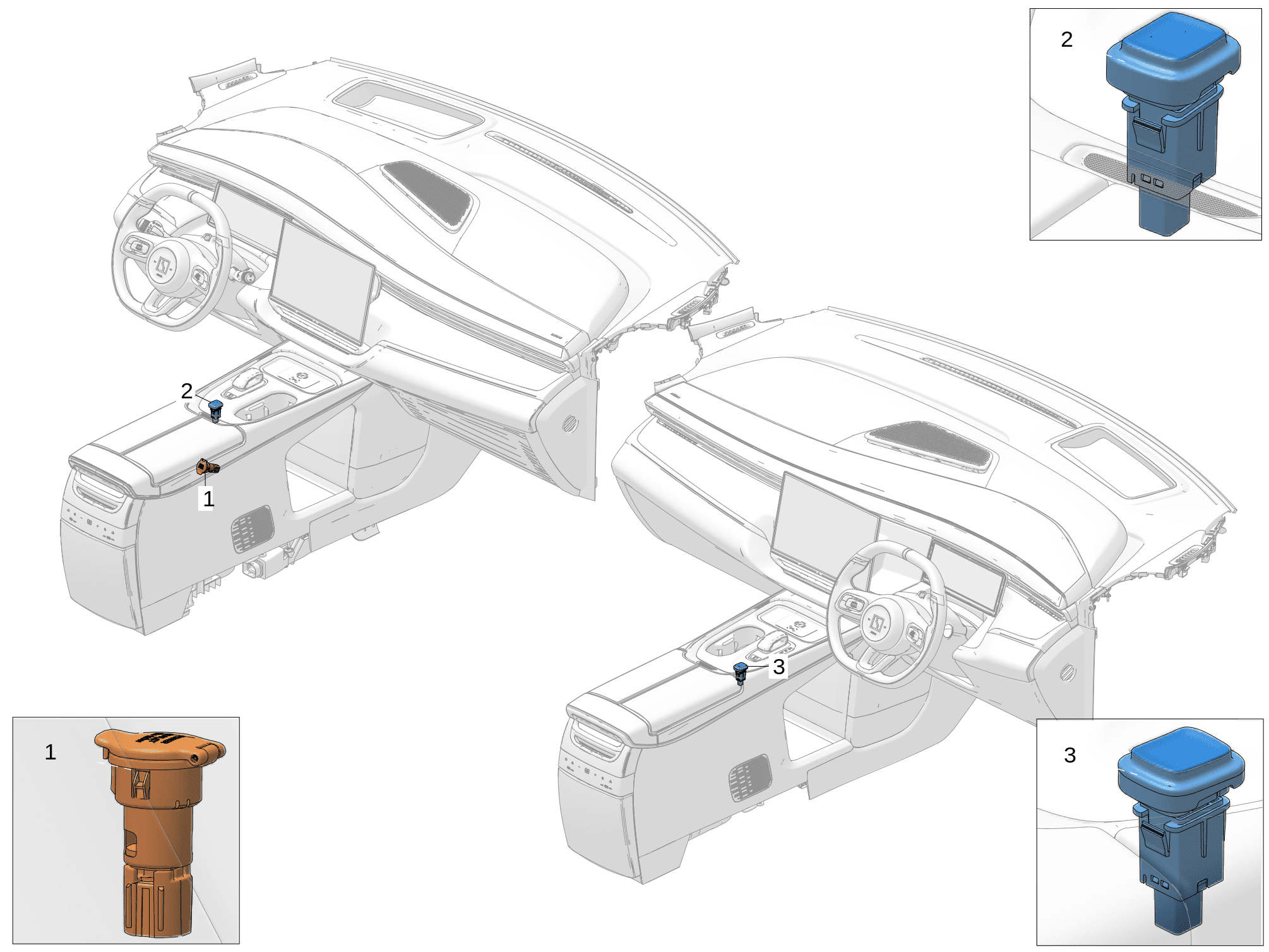 2
2
1
3
1
3