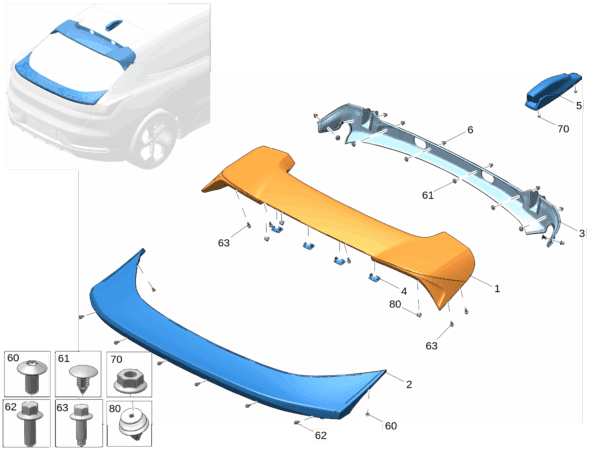 5
70
6
61
3
63
4
1
80
63
2
60
62
60
61
70
62
63
80