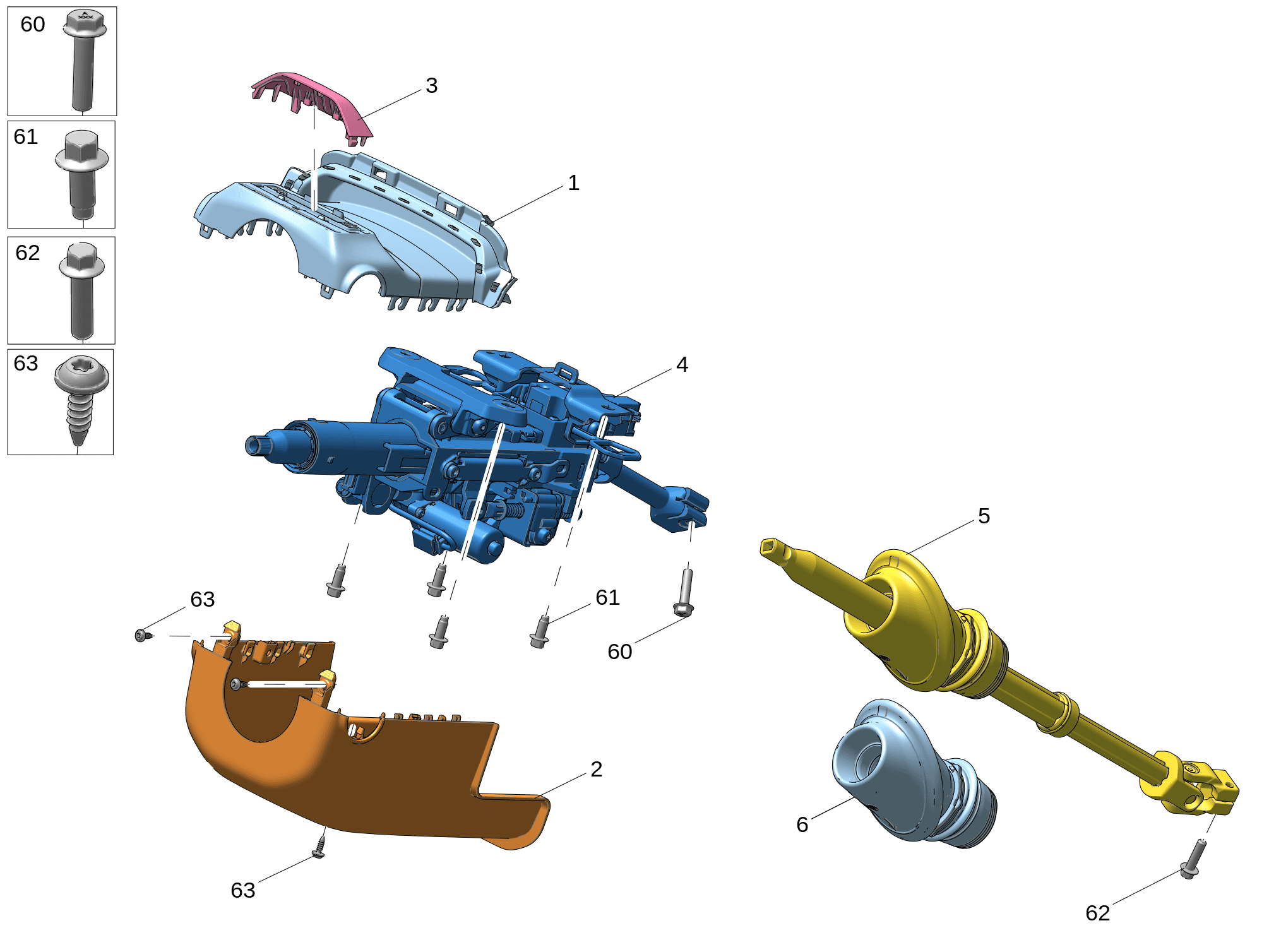 60
61
62
63
3
1
4
5
63
61
60
2
6
63
62