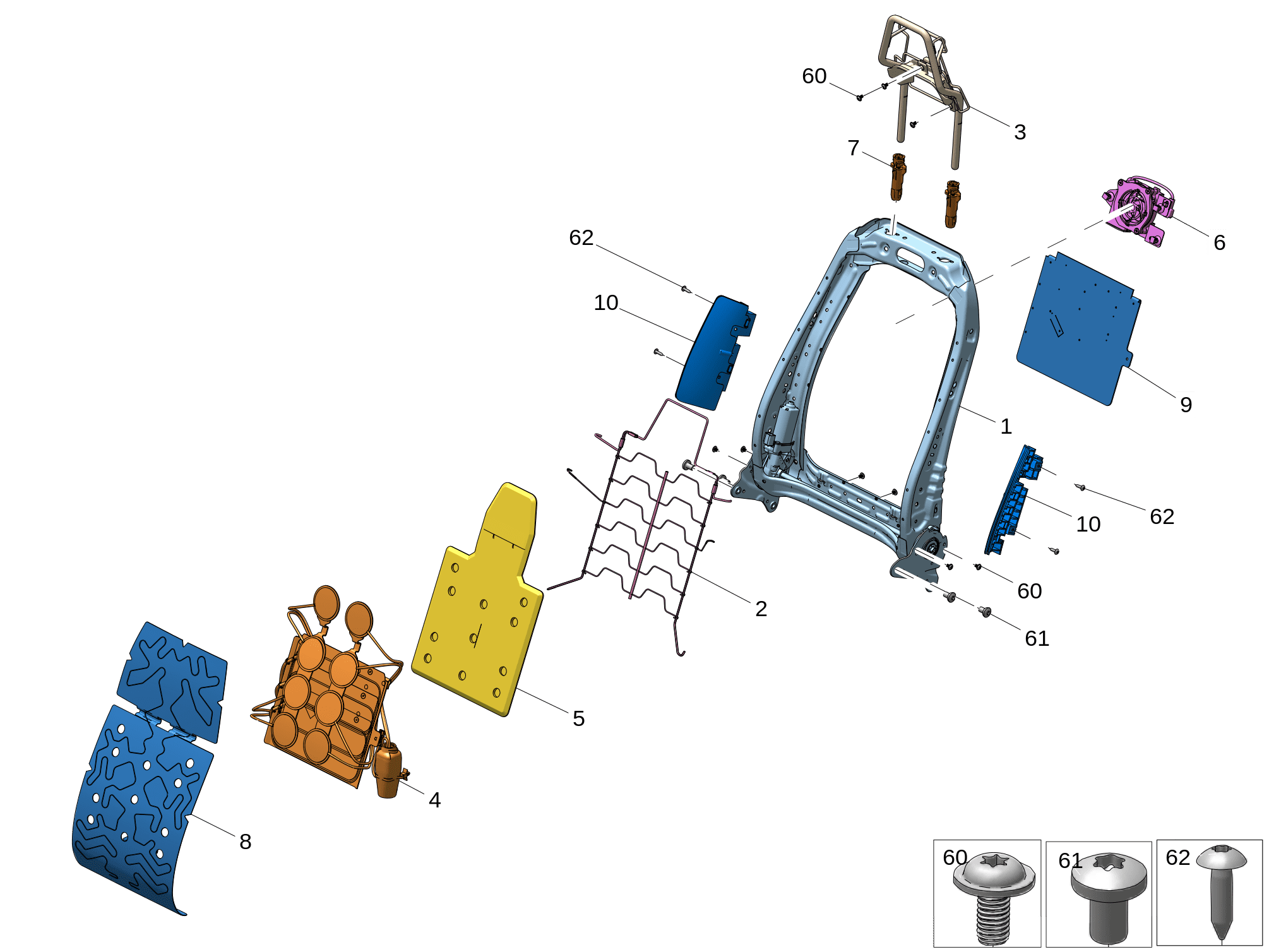 60
3
7
6
62
10
9
1
10
62
60
2
61
5
4
8
60
61
62