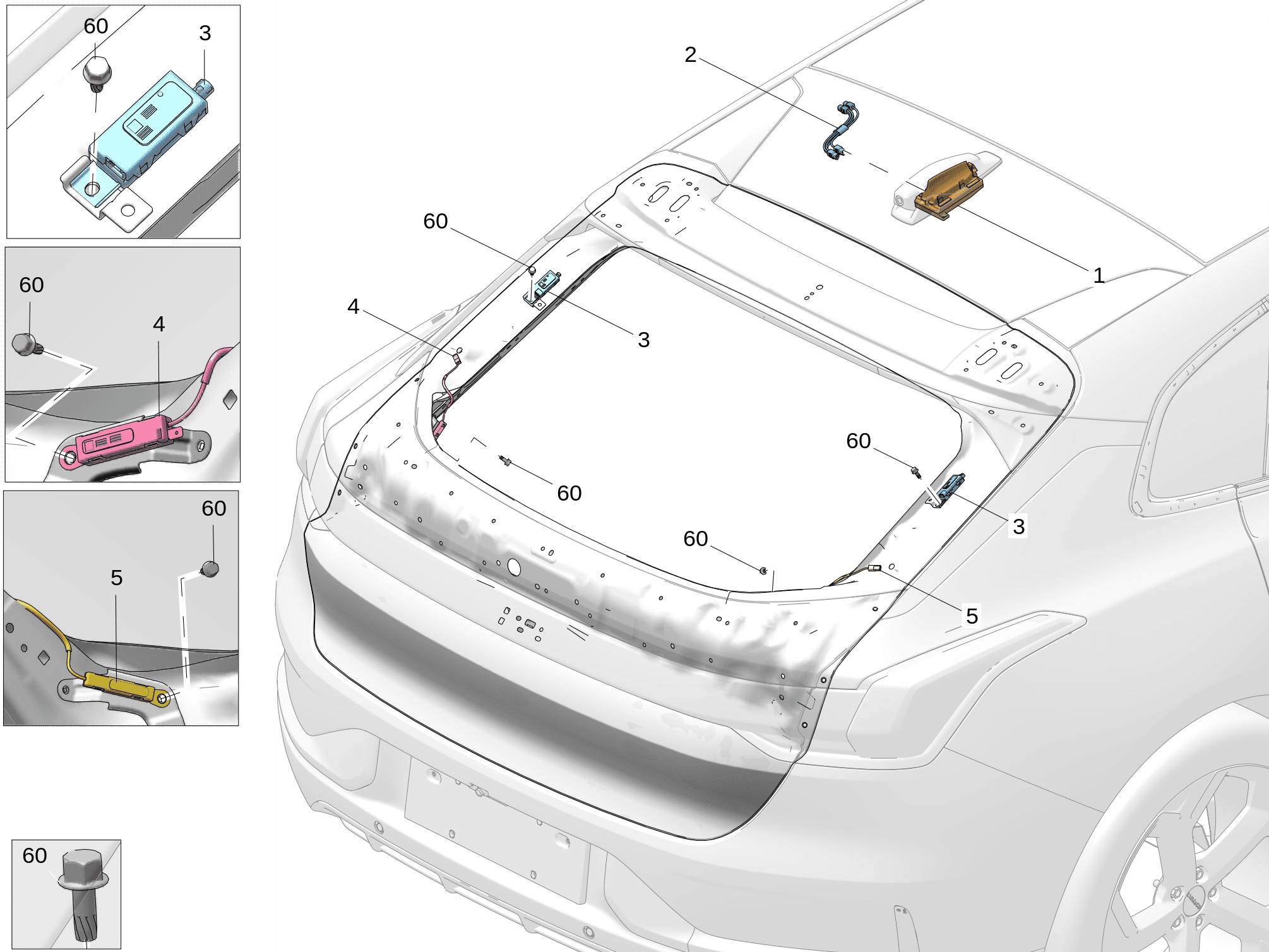 60
3
60
4
60
5
60
2
60
1
4
3
60
60
3
60
5