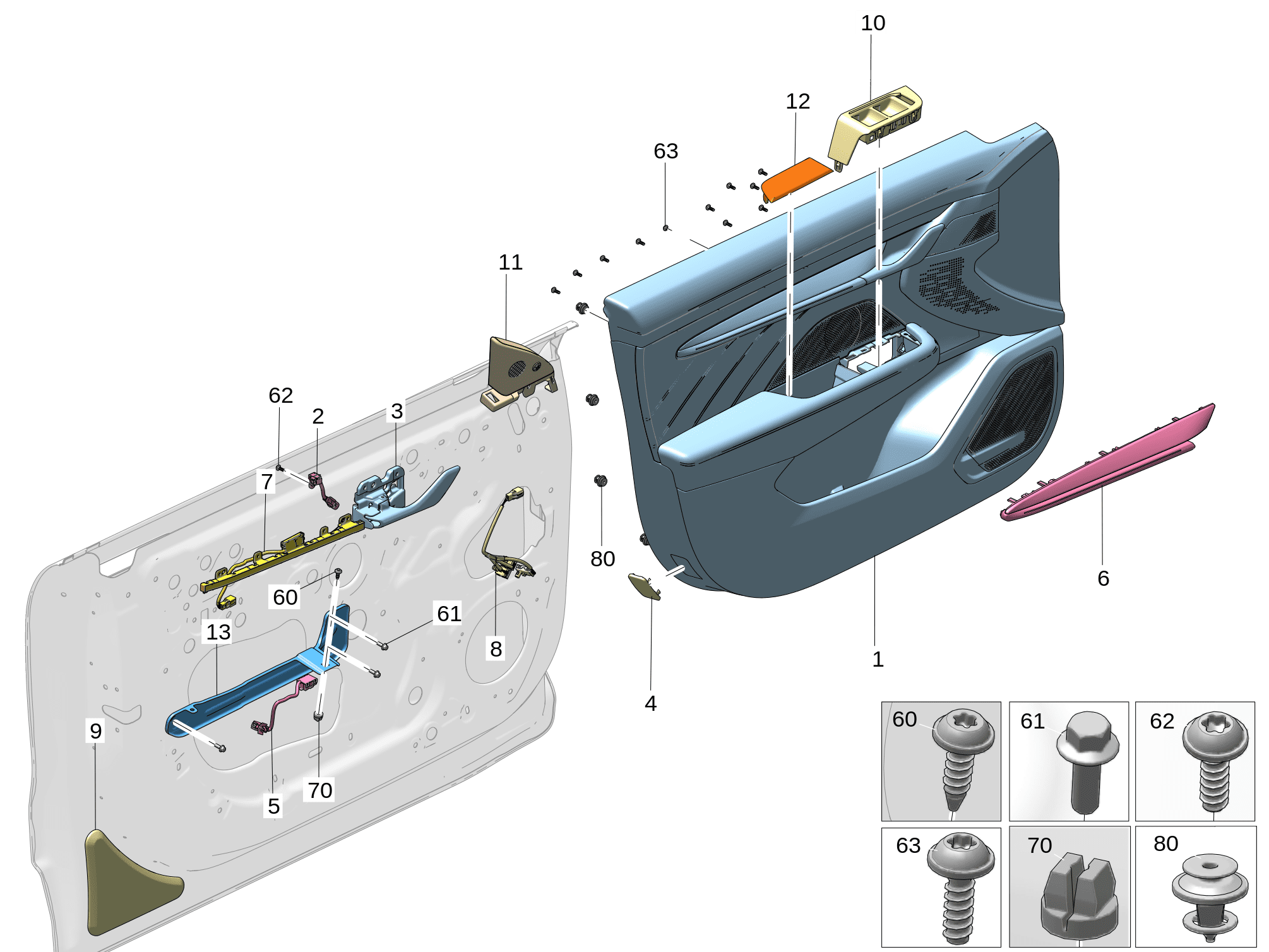 10
12
63
11
62
2
3
7
80
6
60
61
13
8
1
4
9
5
70
60
61
62
63
70
80