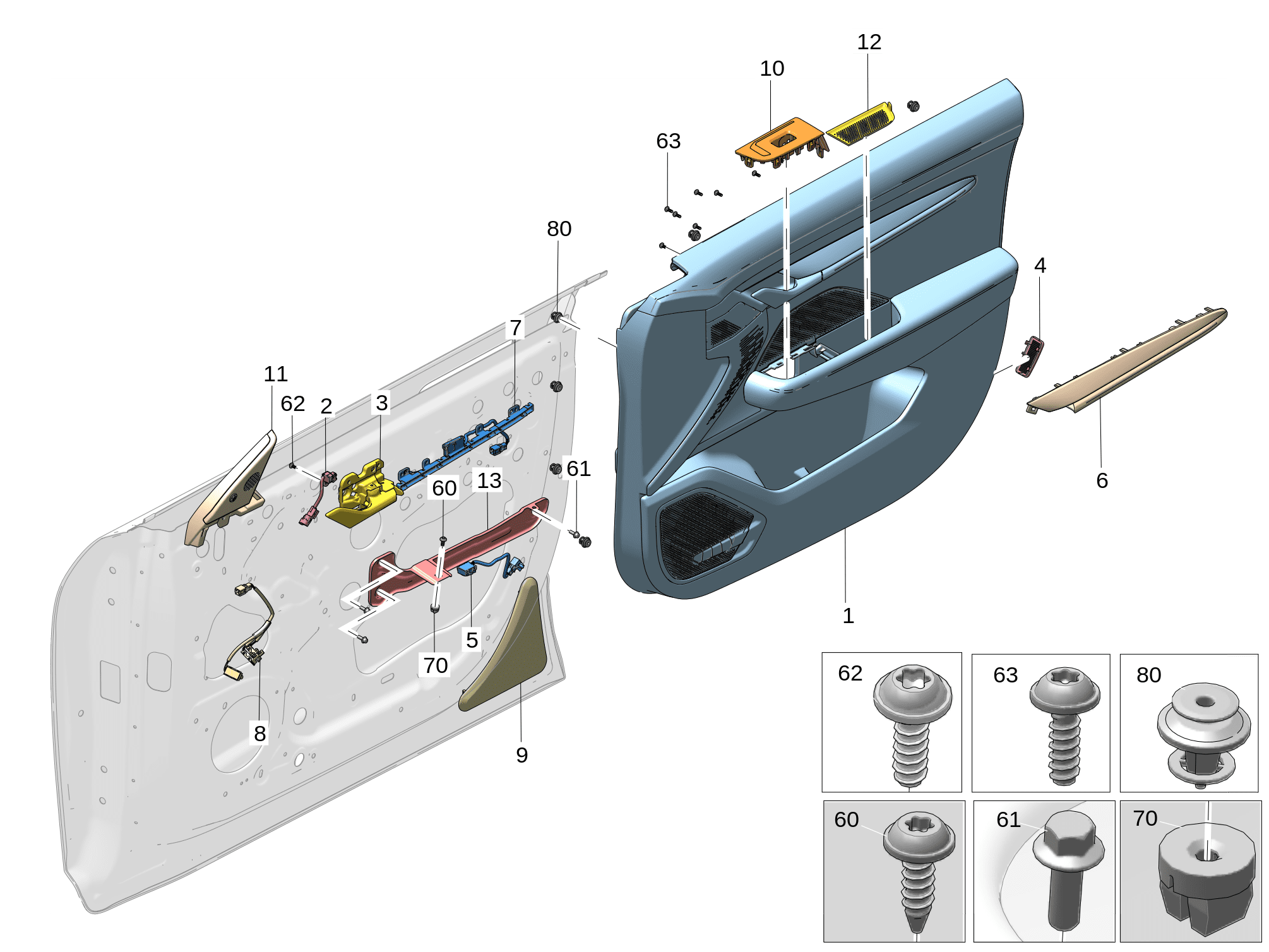 12
10
63
80
4
7
11
62
2
3
61
60
13
6
1
5
70
8
9
62
63
80
60
61
70