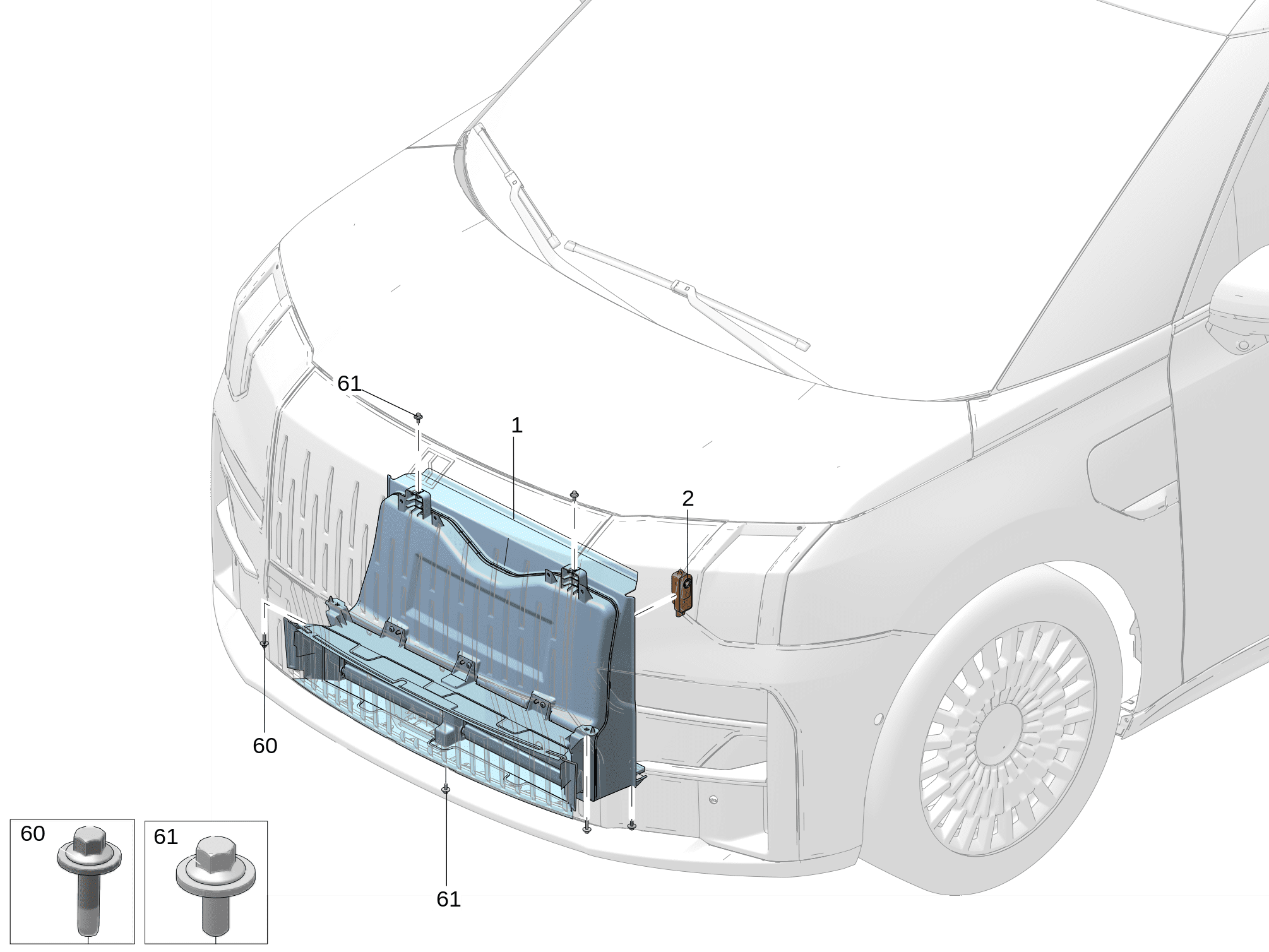 61
1
2
60
61
60
61