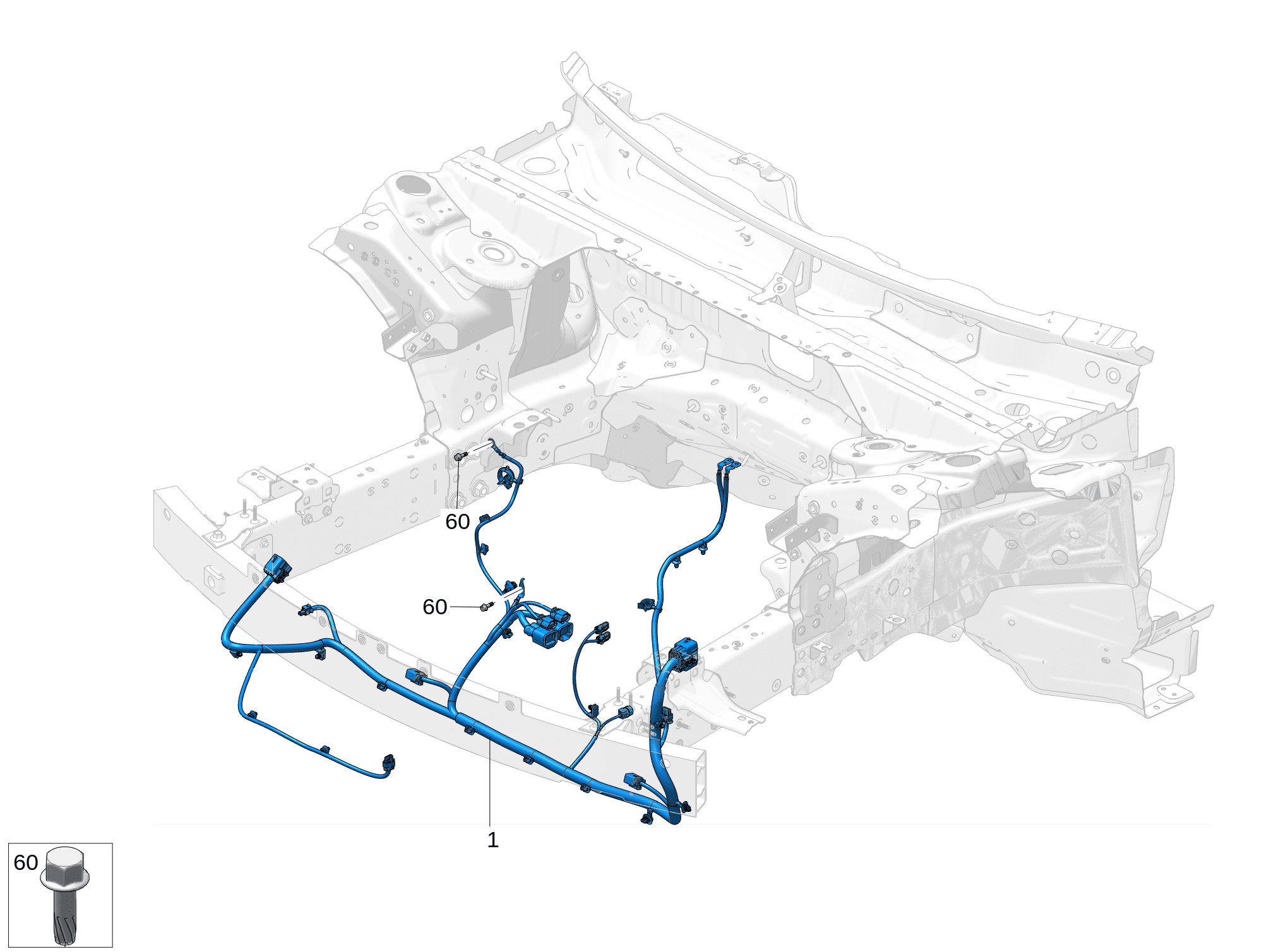 60
60
1
60