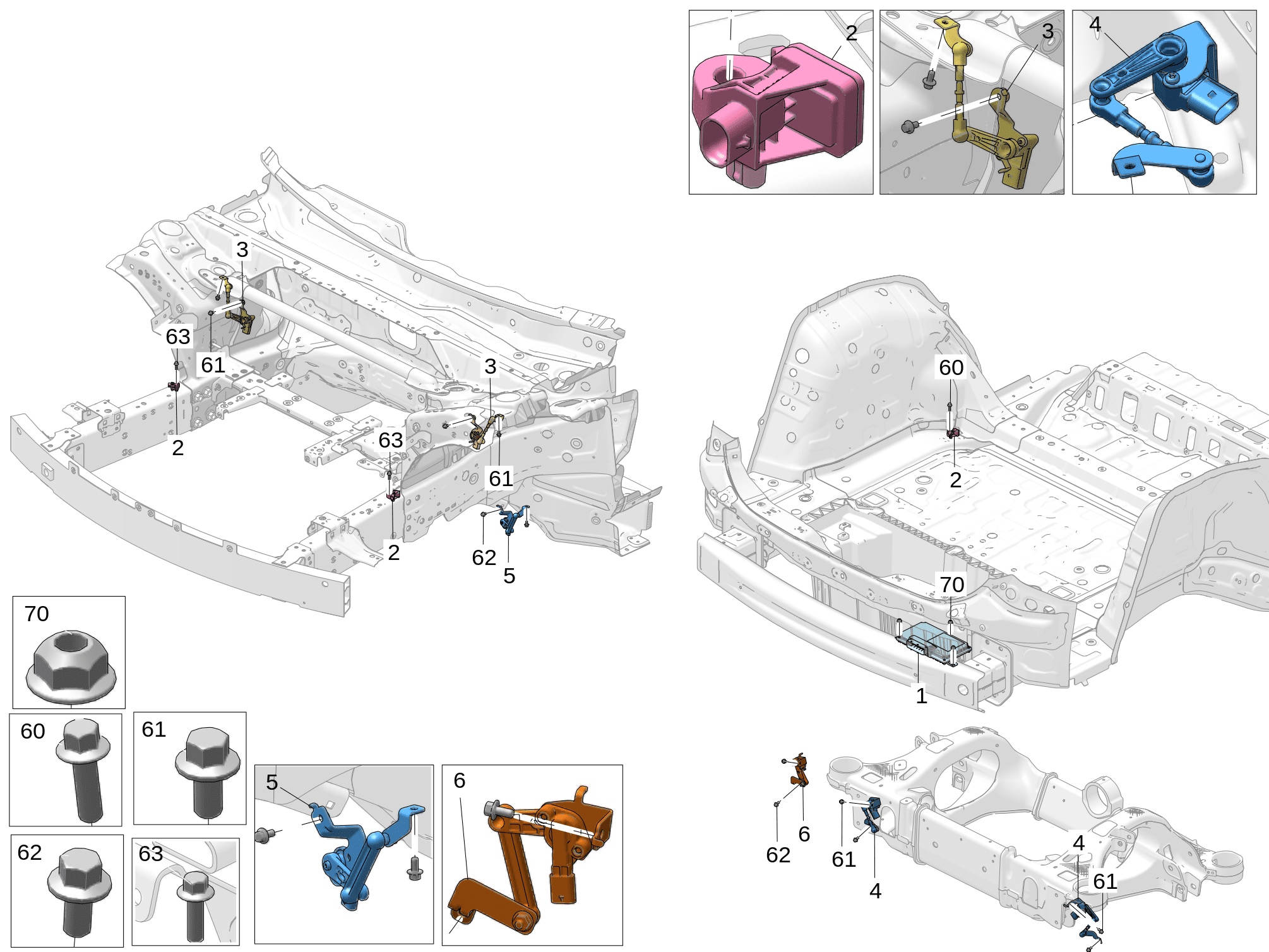 2
3
4
3
63
61
3
2
63
61
2
62
5
60
2
70
1
70
60
61
62
63
5
6
6
62
61
4
4
61