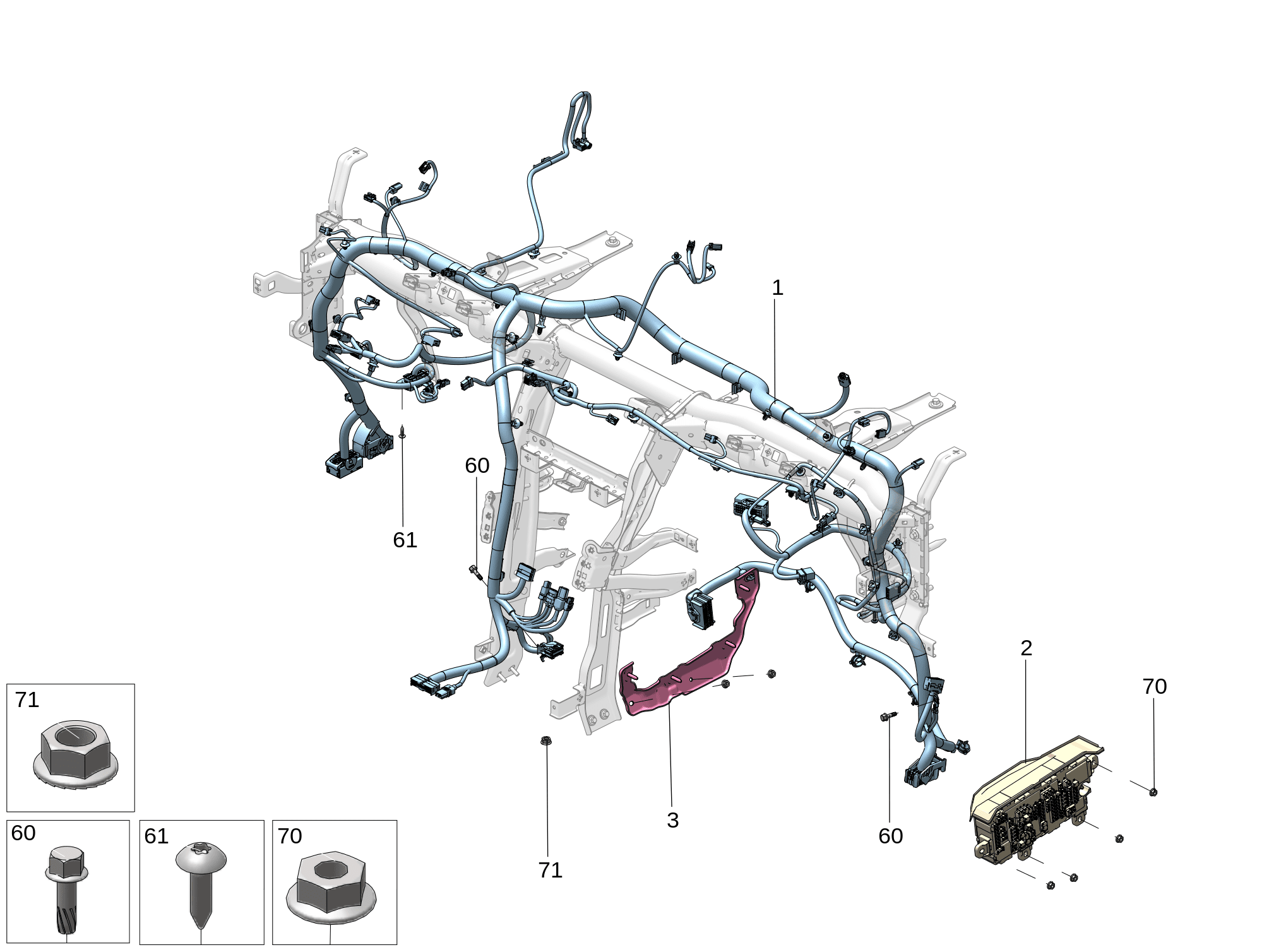 1
60
61
2
70
3
60
71
71
60
61
70