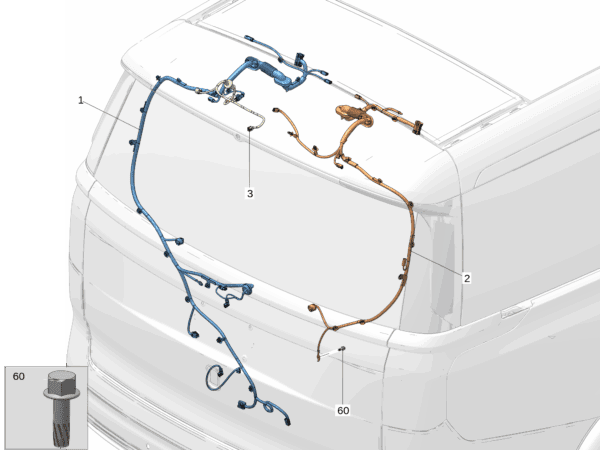 1
3
2
60
60