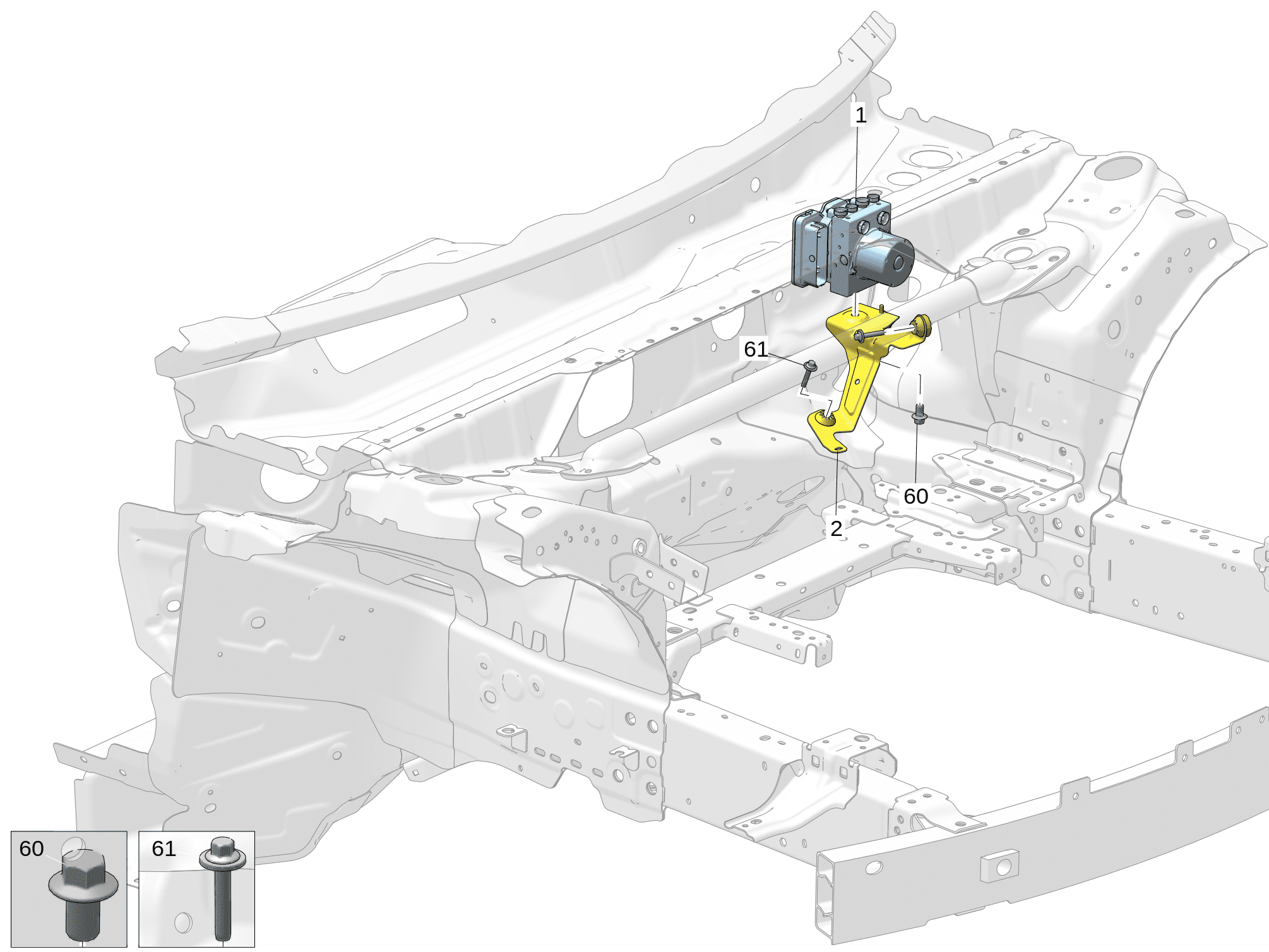 1
61
60
2
60
61