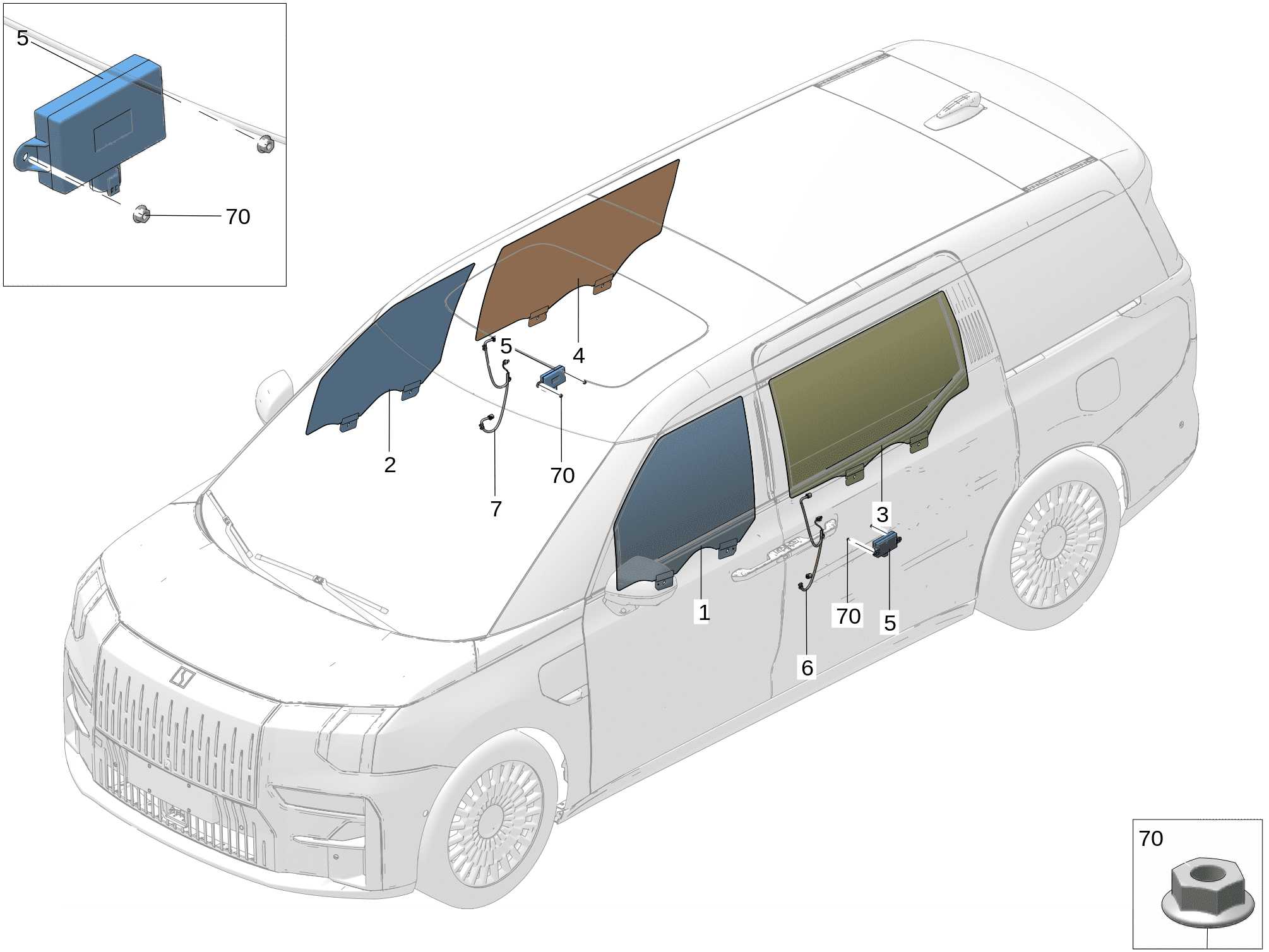 5
70
5
4
2
70
7
3
1
70
5
6
70