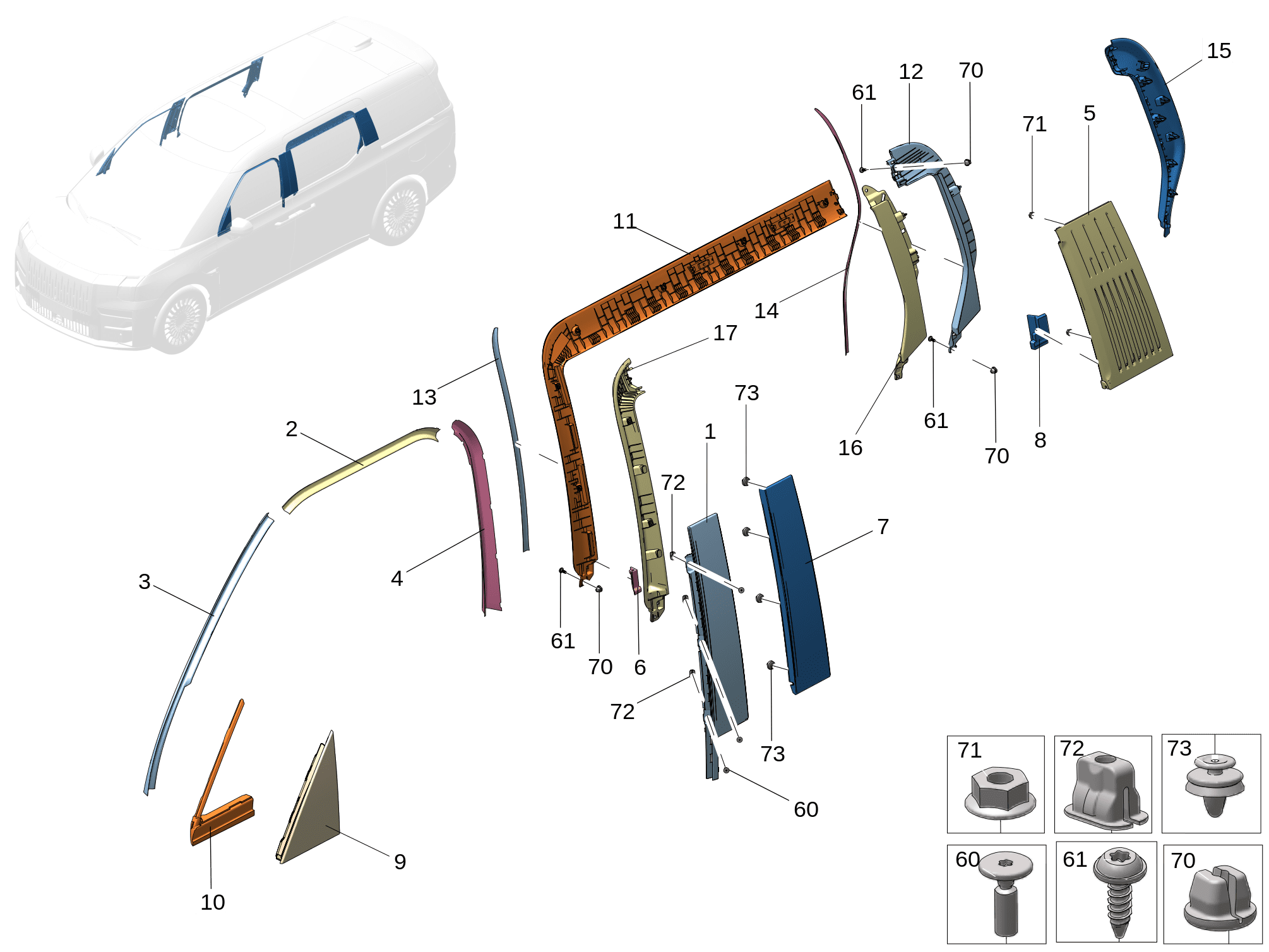 15
12
70
61
71
5
11
14
17
13
73
2
1
16
61
70
8
72
7
3
4
61
70
6
72
73
60
9
10
71
72
73
60
61
70