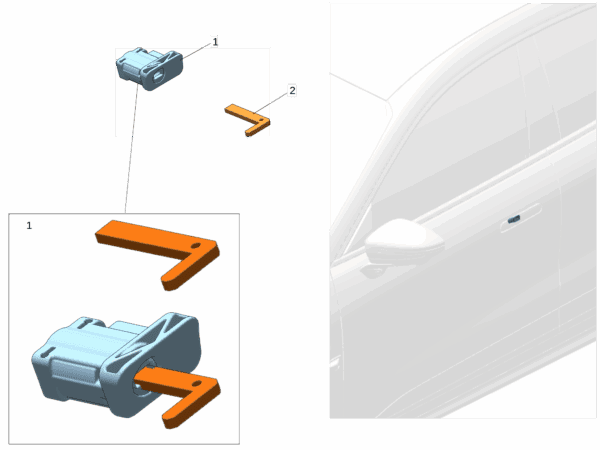 1
2
1