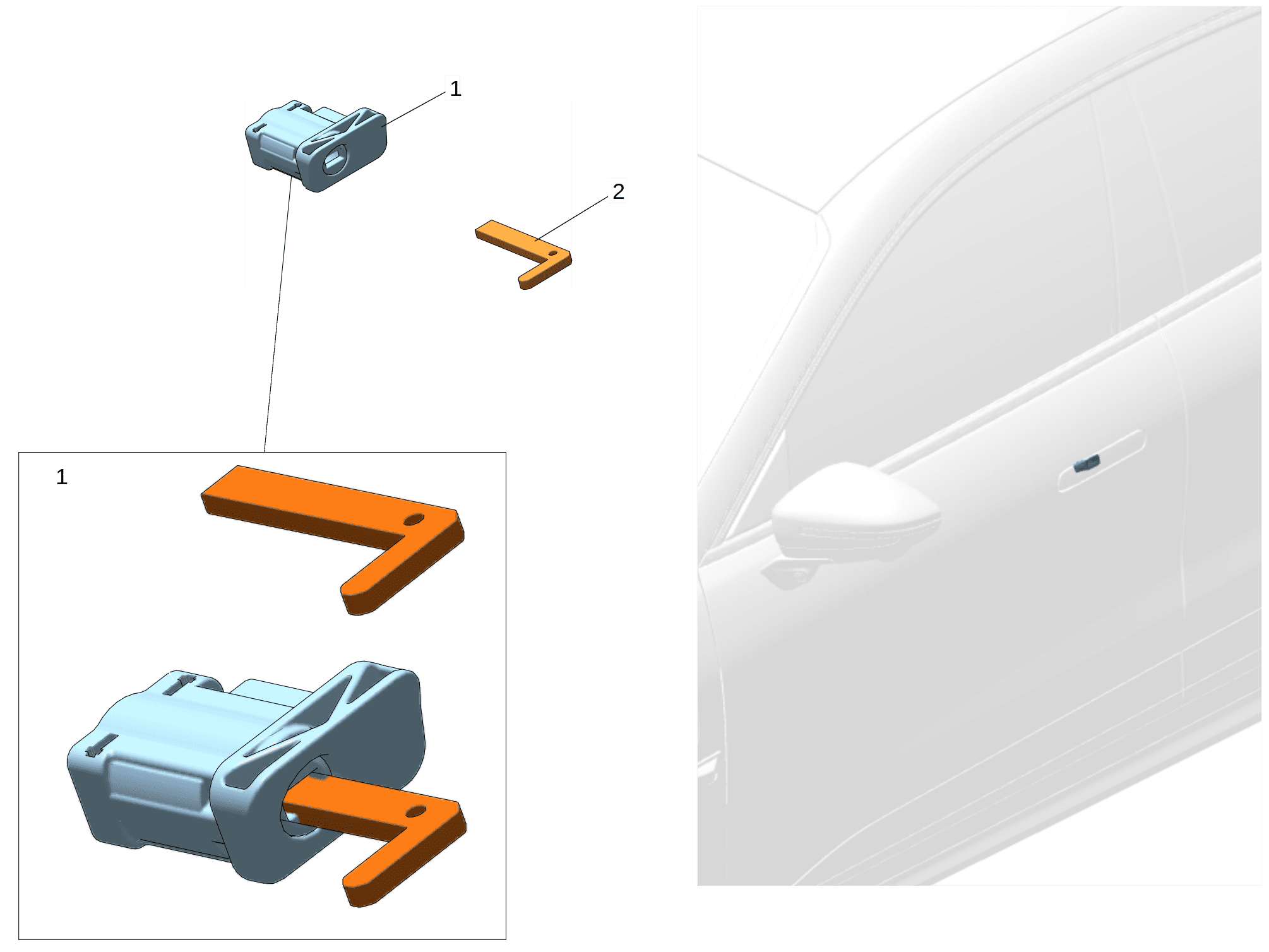 1

2

1