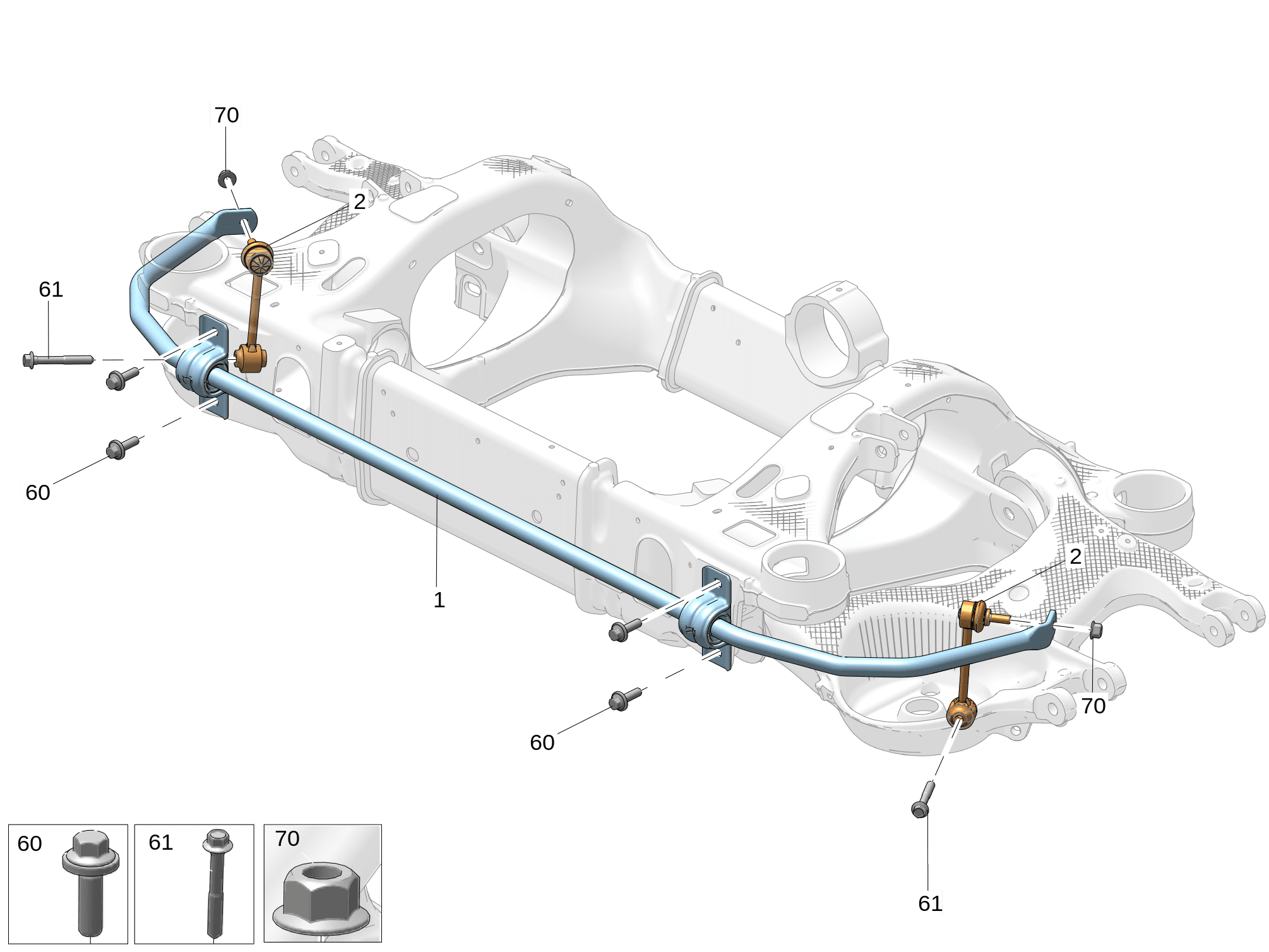 70
2
61
60
1
2
70
60
61
60
61
70