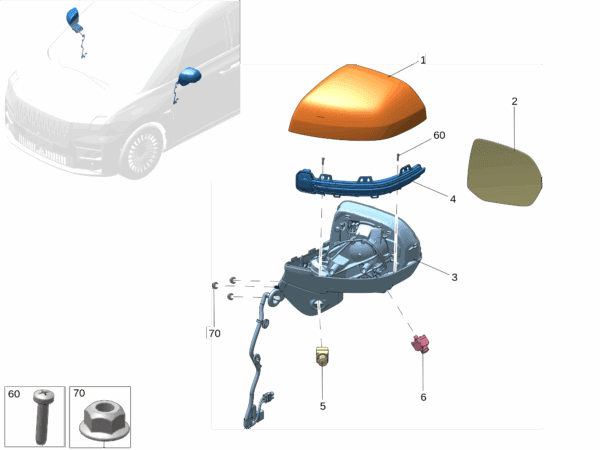 1
2
60
4
3
70
5
6
60
70