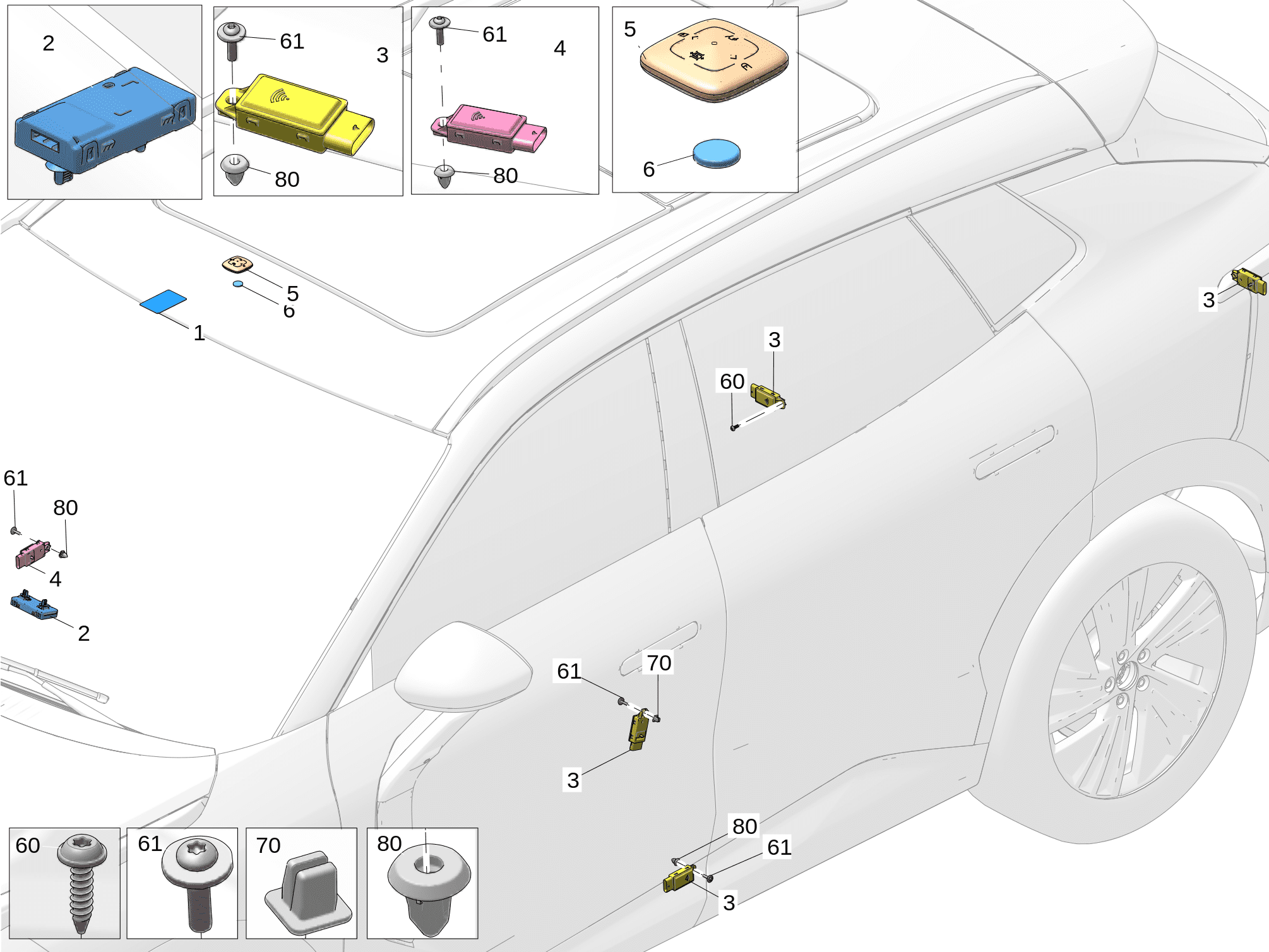 2
61
3
80
61
4
80
5
6
5
6
1
3
3
60
61
80
4
2
61
70
3
80
61
3
60
61
70
80