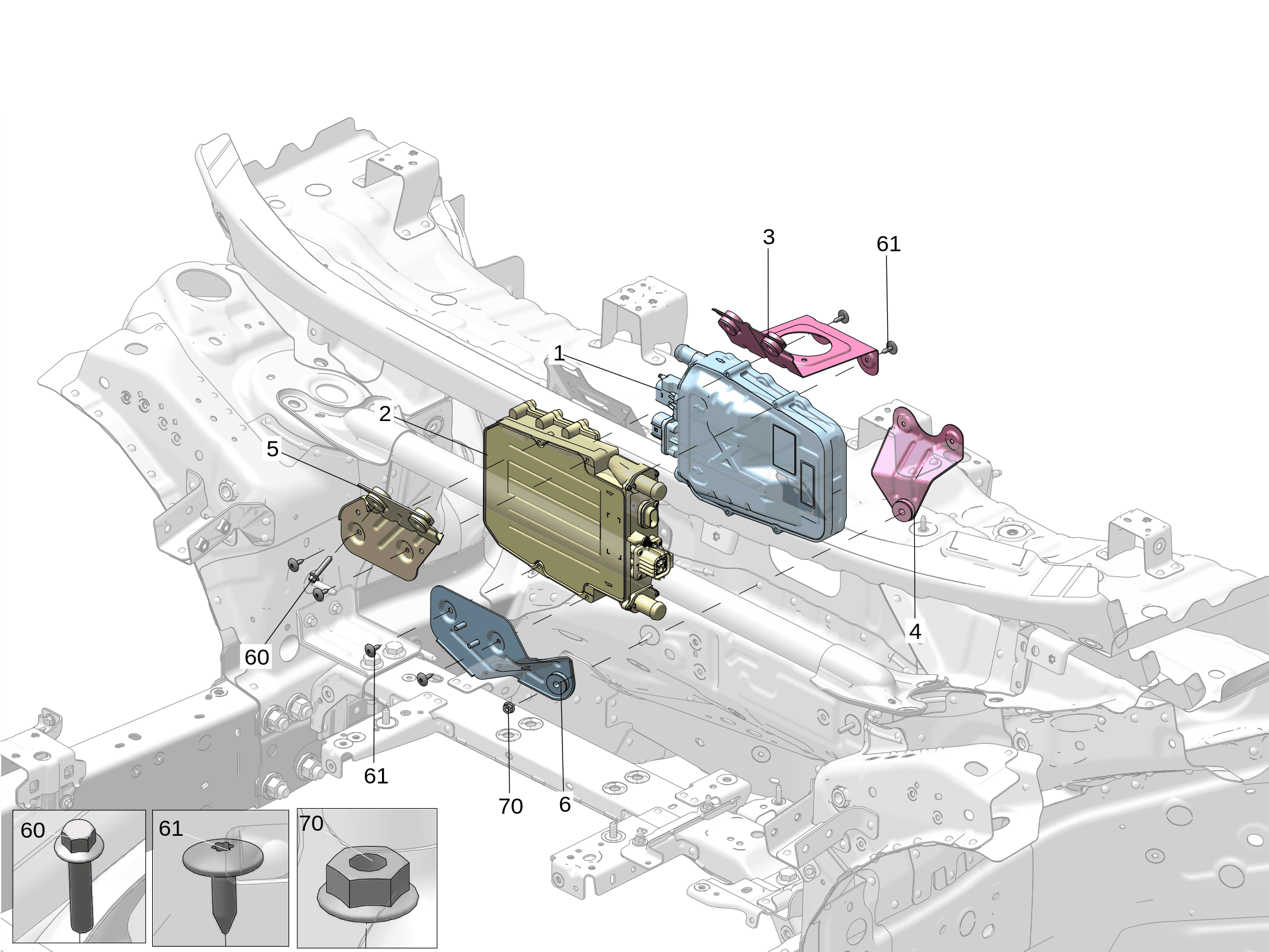 3
61
1
2
5
4
60
61
70
6
60
61
70