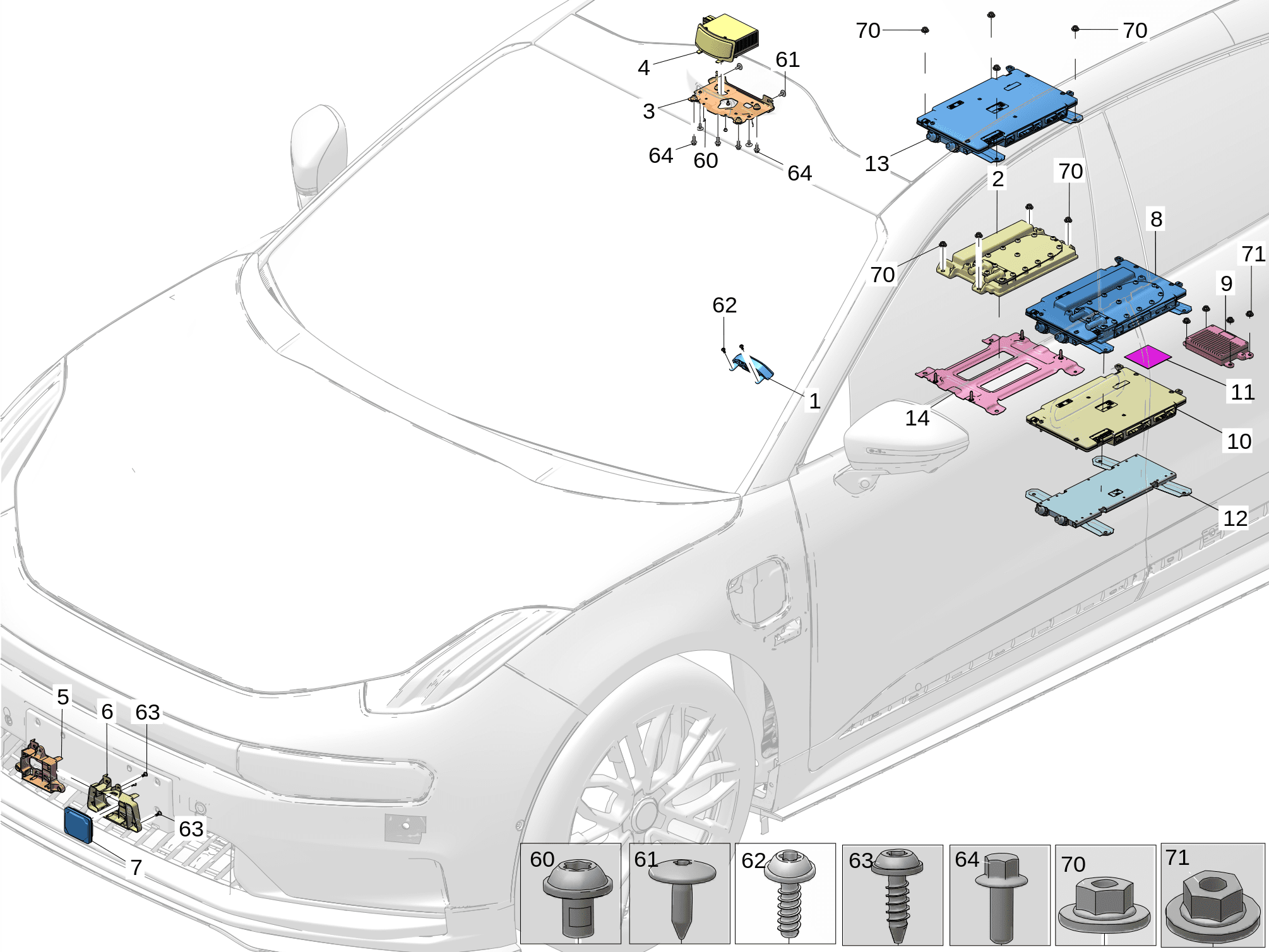 70
70
4
61
3
64
60
64
13
2
70
8
71
70
9
62
11
1
14
10
12
5
6
63
63
7
60
61
62
63
64
70
71