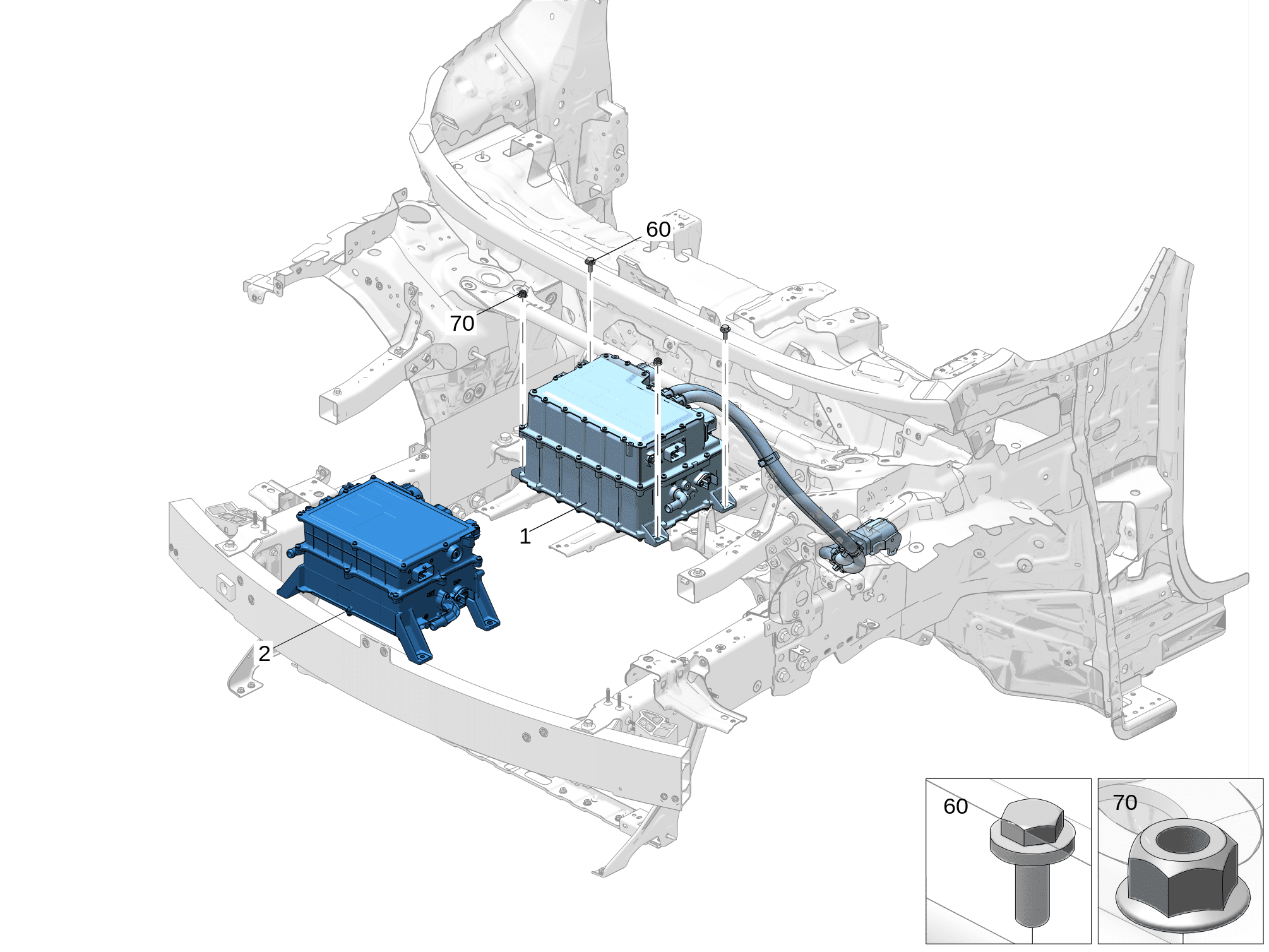 60
70
1
2
60
70