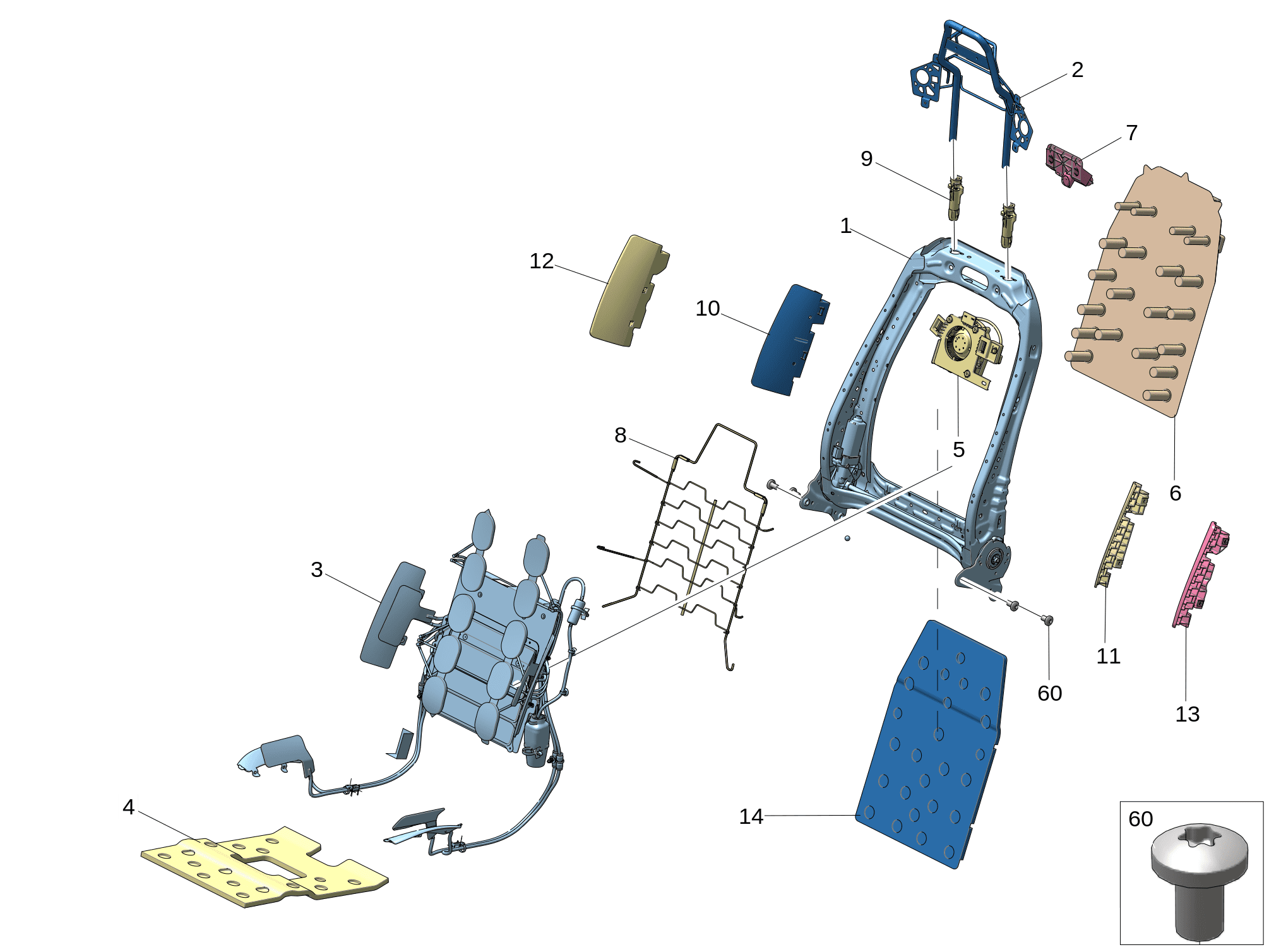 2
7
9
1
12
10
8
5
6
3
11
60
13
4
14
60