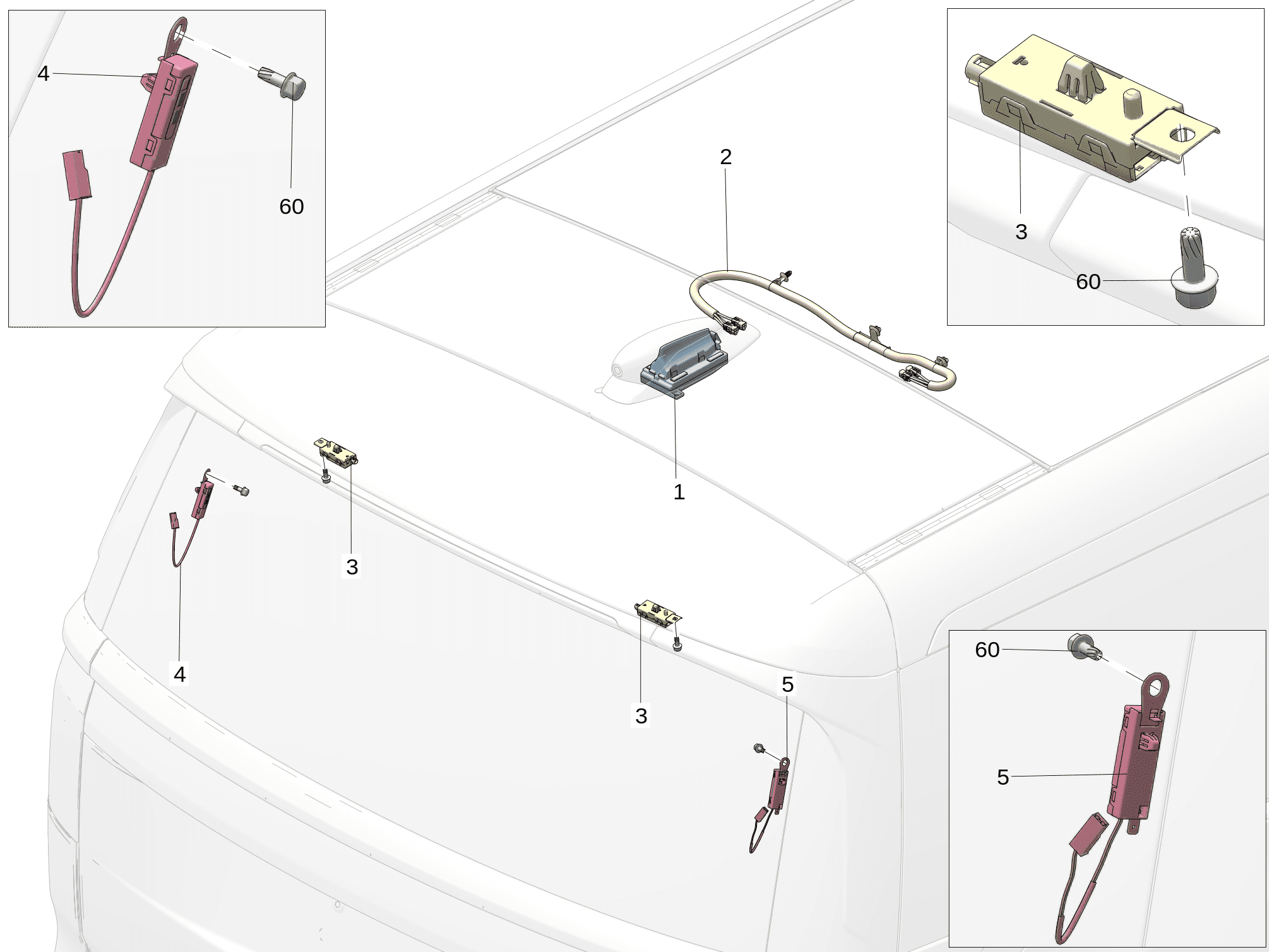 4
60
2
3
60
1
3
4
3
5
60
5