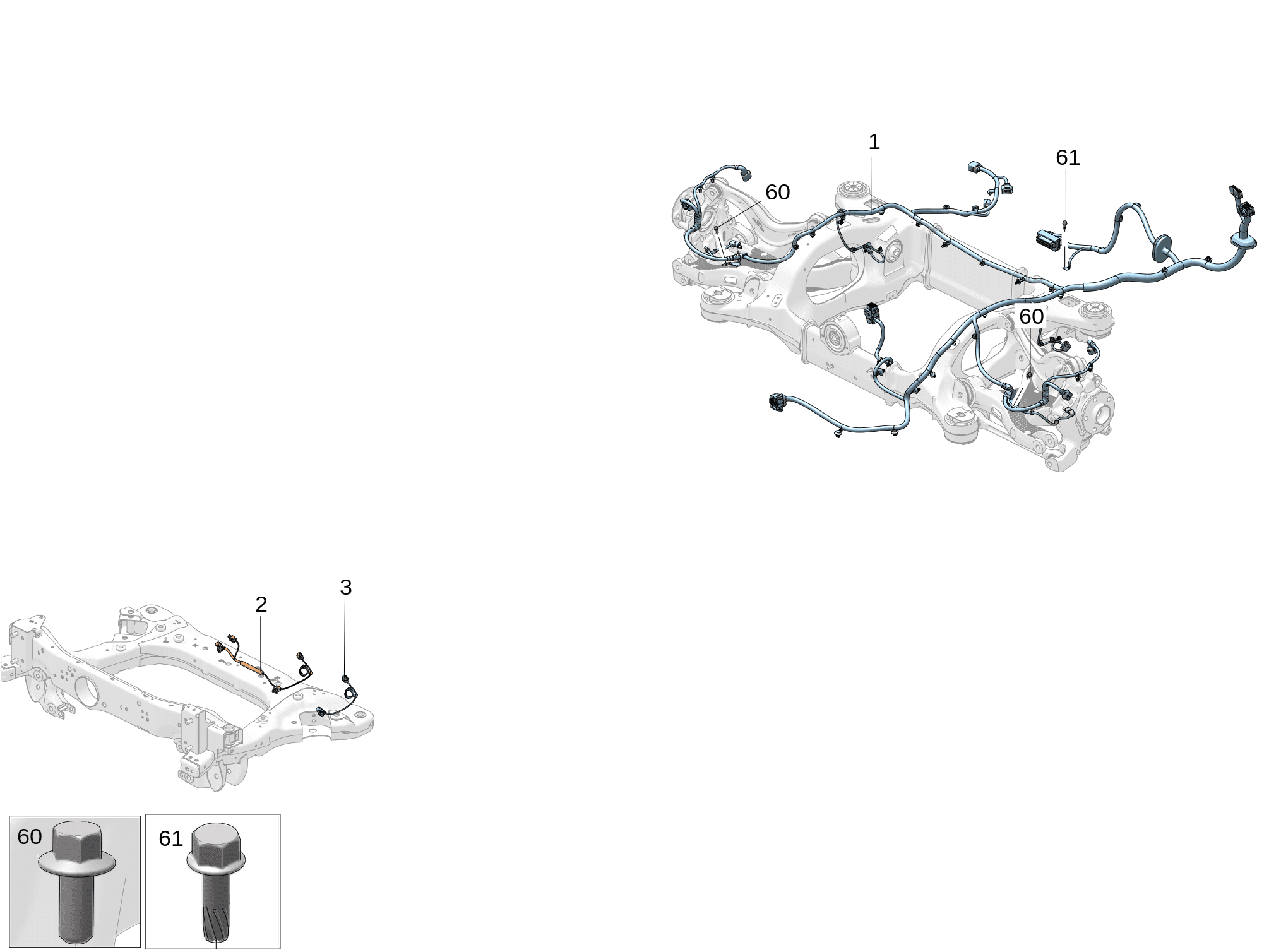 1
61
60
60
2
3
60
61