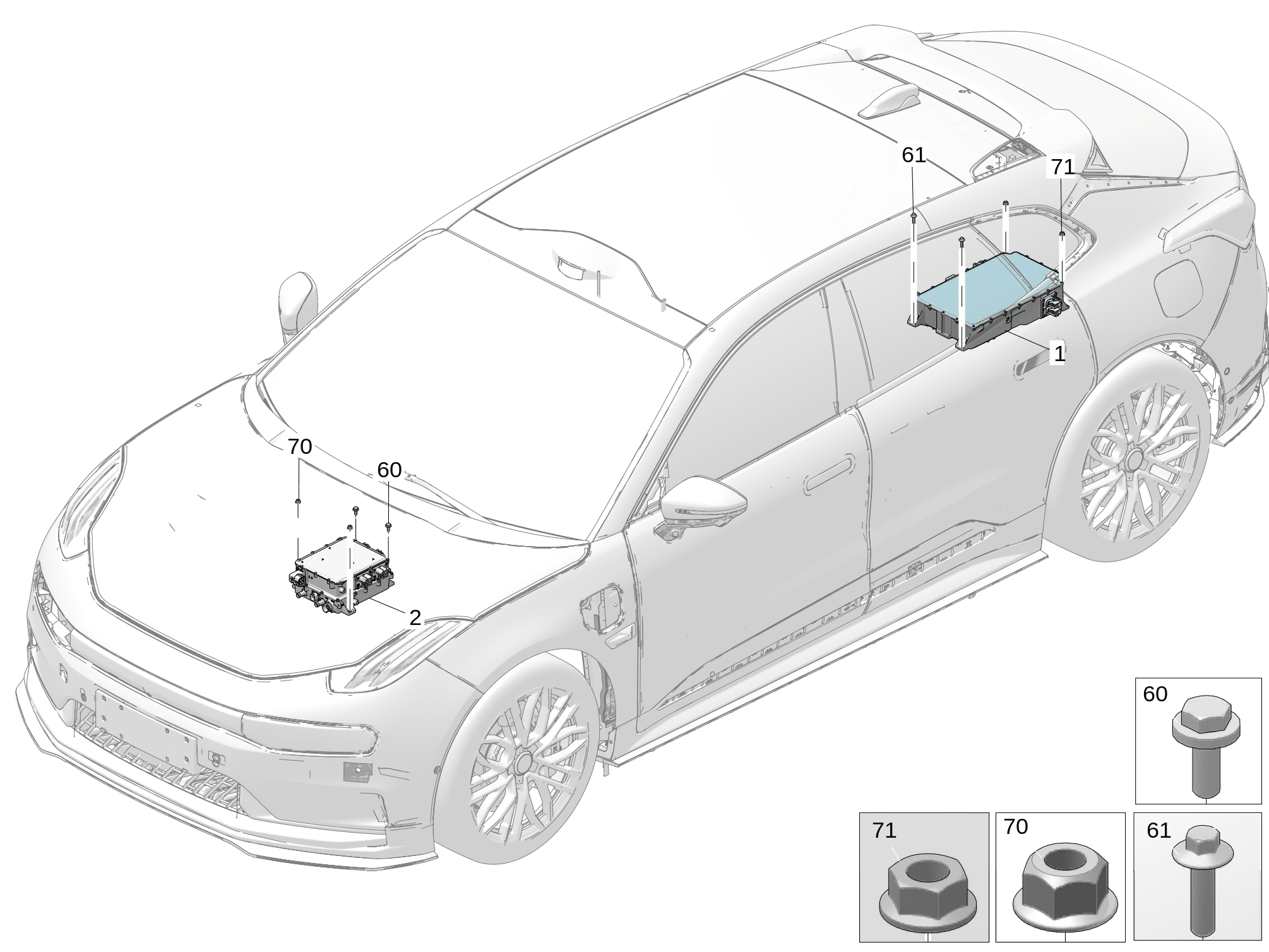 61
71
1
70
60
2
60
71
70
61