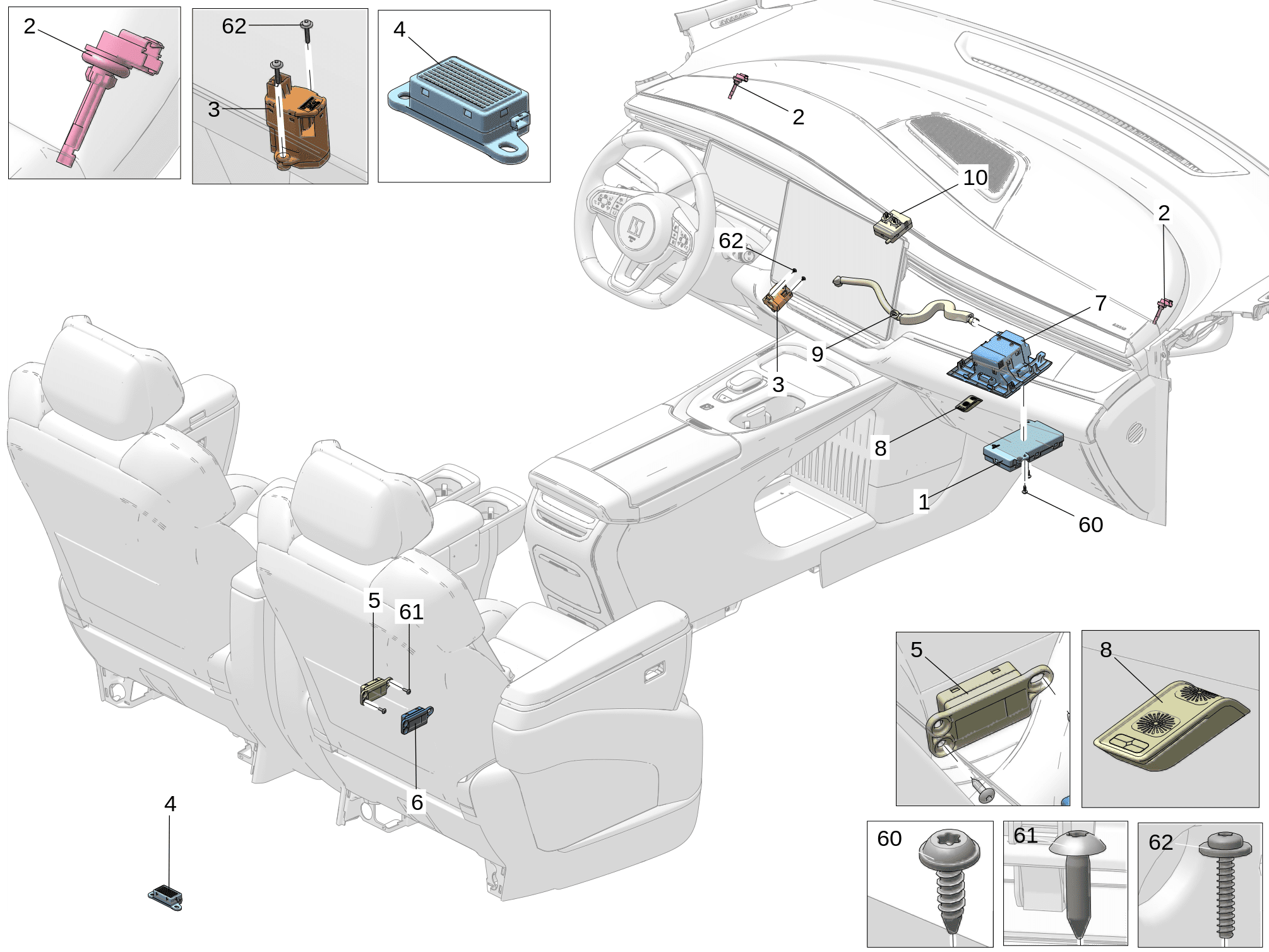 2
62
3
4
2
10
2
62
7
9
3
8
1
60
5
61
6
4
5
8
60
61
62